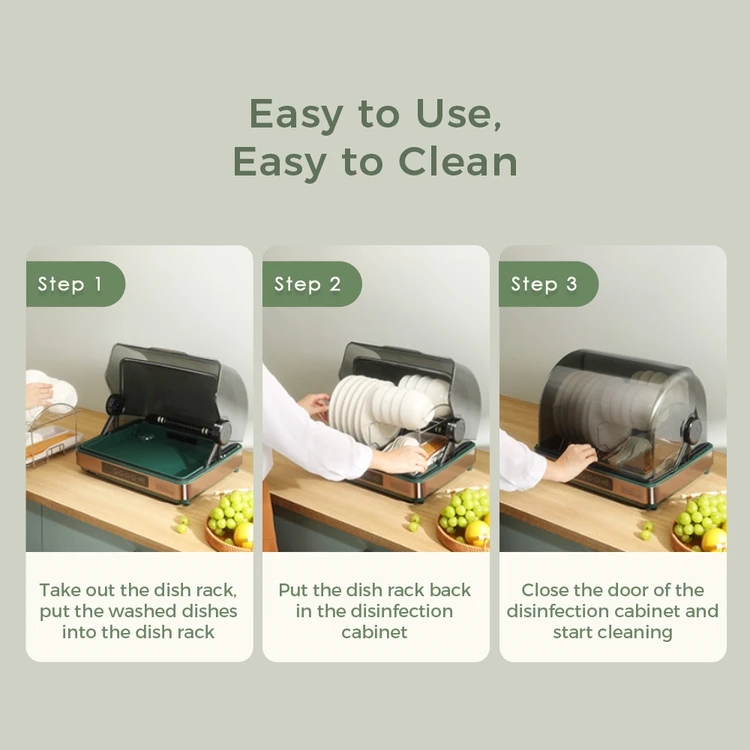 Easy to Use,
Easy to Clean

Step 1

Take out the dish rack, put the washed dishes into the dish rack

Step 2

Put the dish rack back in the disinfection cabinet

Step 3

Close the door of the disinfection cabinet and start cleaning