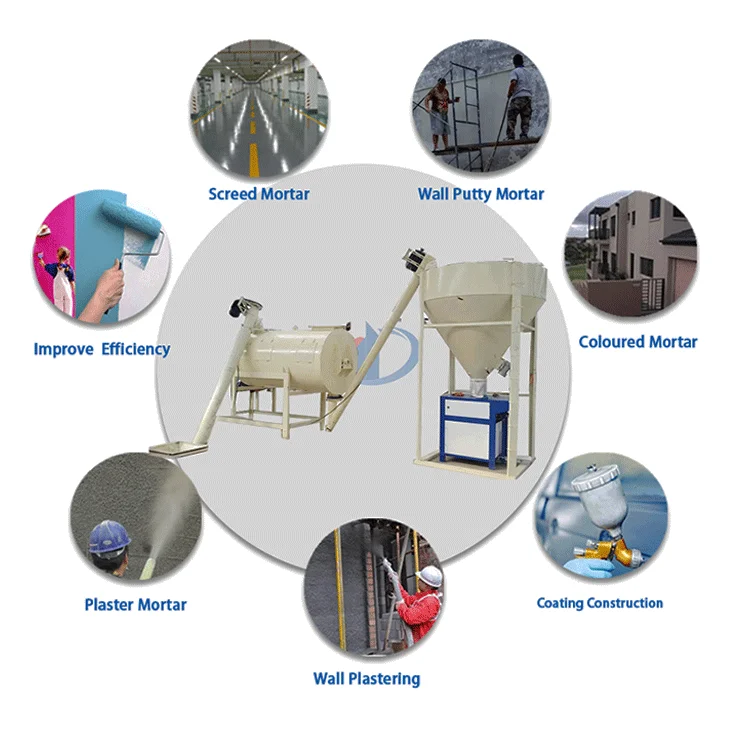 Screed Mortar

Wall Putty Mortar

Improve Efficiency

Coloured Mortar

Plaster Mortar

Coating Construction

Wall Plastering