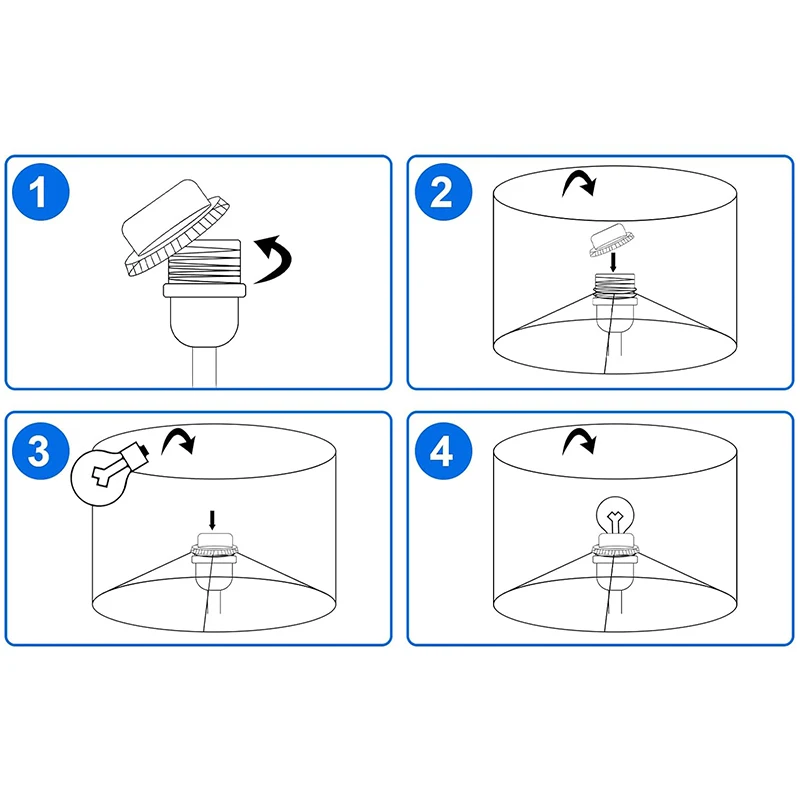 1

2

3

4