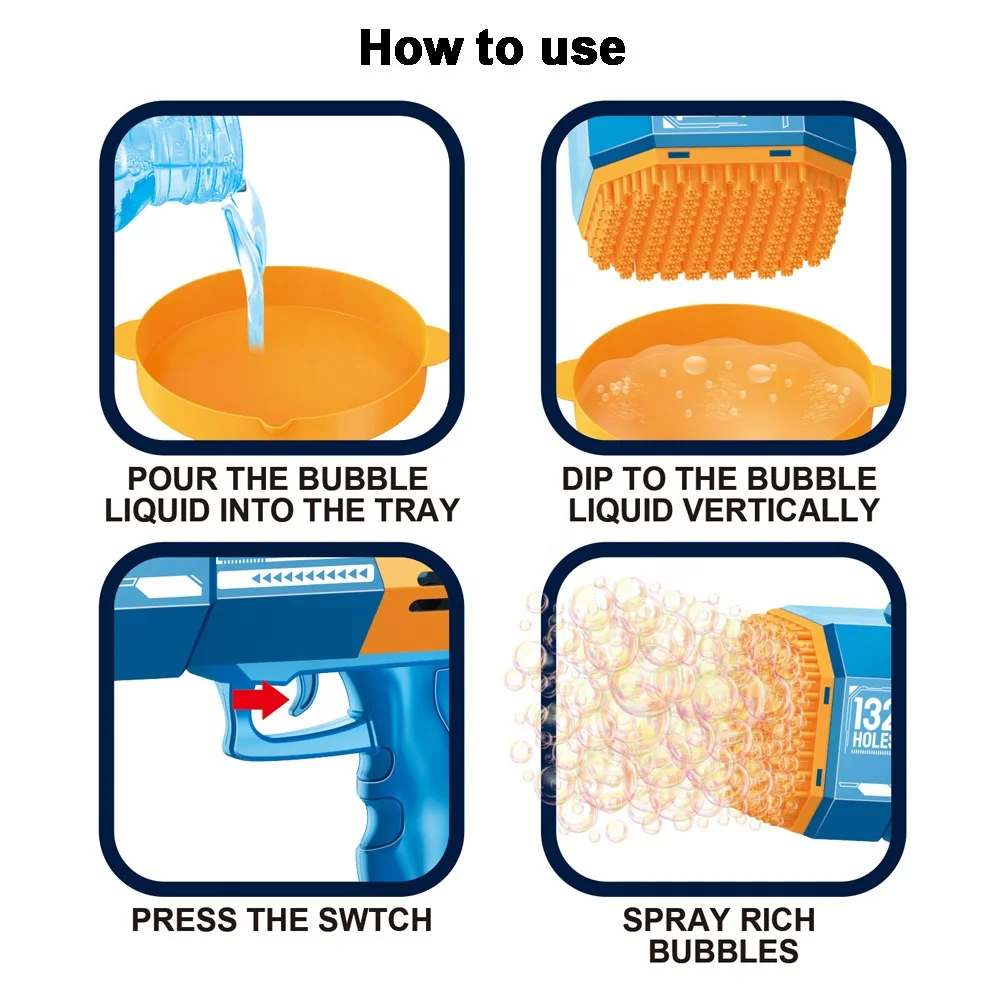 How to use

POUR THE BUBBLE LIQUID INTO THE TRAY

DIP TO THE BUBBLE LIQUID VERTICALLY

PRESS THE SWTCH

132 HOLES

SPRAY RICH BUBBLES