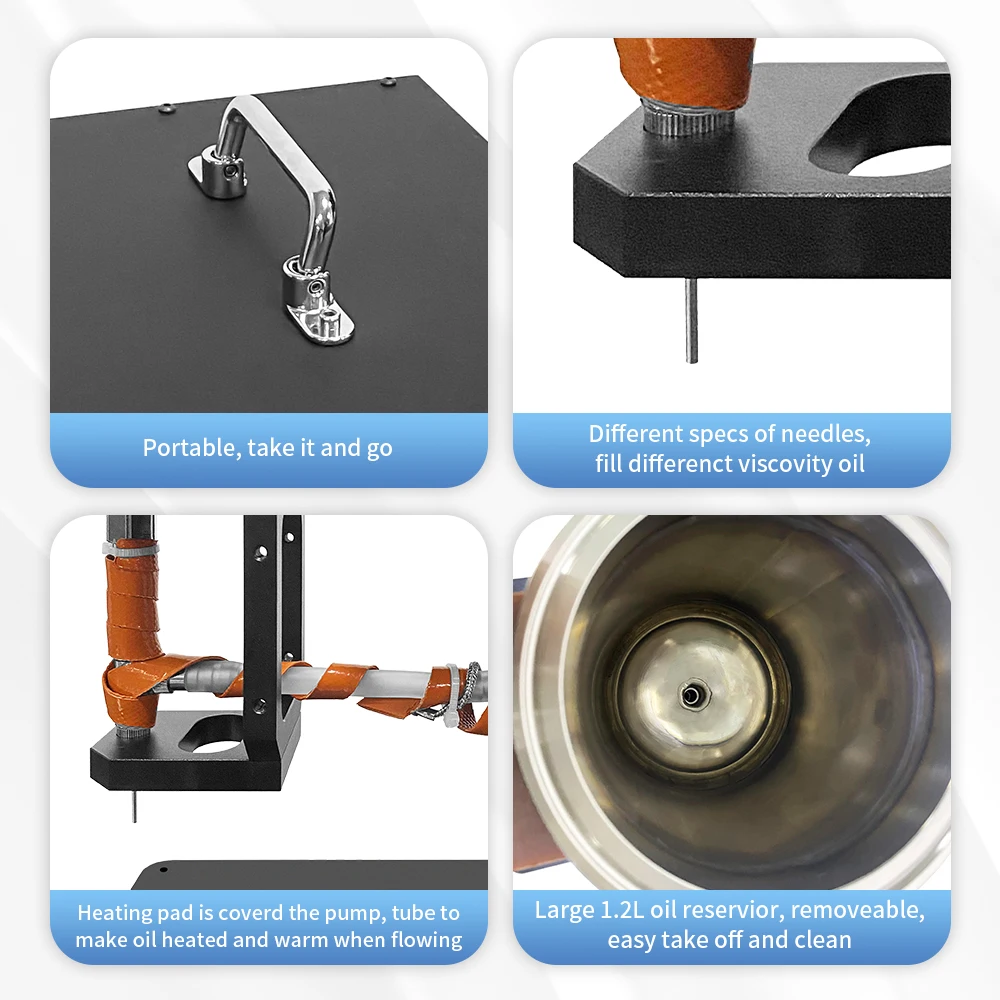 Portable, take it and go

Different specs of needles, fill differenct viscovity oil

Heating pad is coverd the pump, tube to make oil heated and warm when flowing

Large 1.2L oil reservior, removeable, easy take off and clean