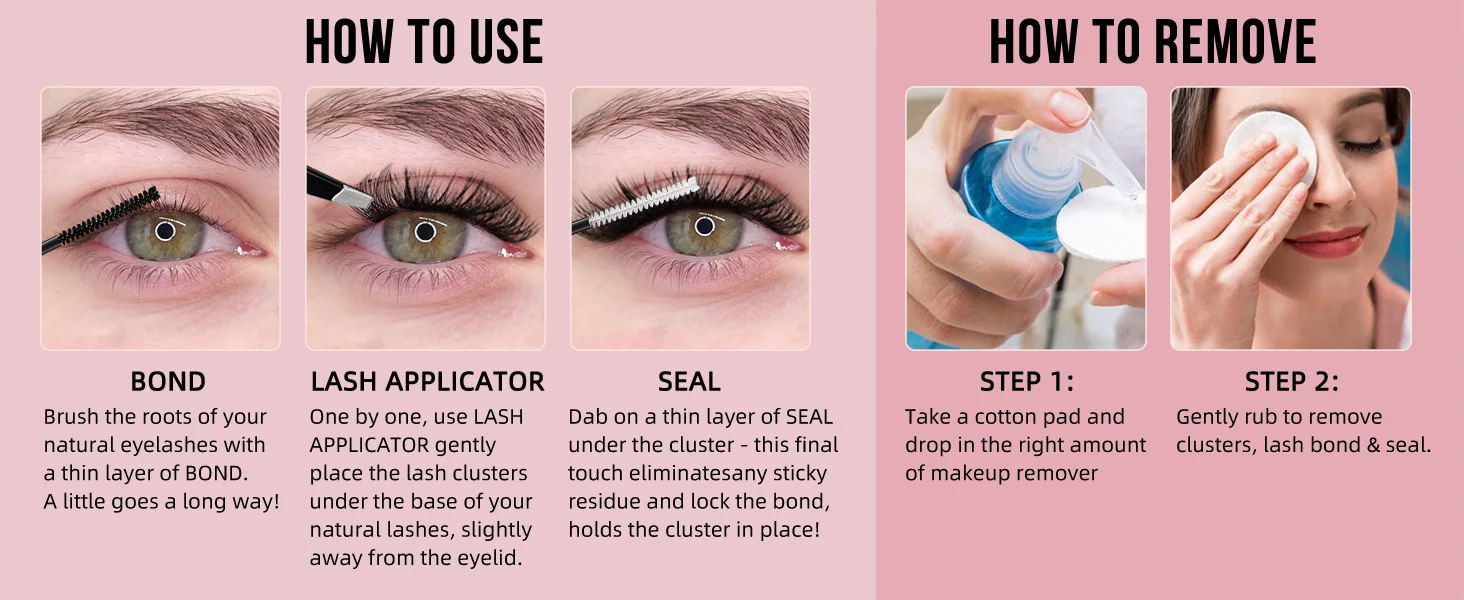 HOW TO USE

BOND
Brush the roots of your natural eyelashes with a thin layer of BOND. A little goes a long way!

LASH APPLICATOR
One by one, use LASH APPLICATOR gently place the lash clusters under the base of your natural lashes, slightly away from the eyelid.

SEAL
Dab on a thin layer of SEAL under the cluster - this final touch eliminatesany sticky residue and lock the bond, holds the cluster in place!

HOW TO REMOVE

STEP 1:
Take a cotton pad and drop in the right amount of makeup remover

STEP 2:
Gently rub to remove clusters, lash bond & seal.