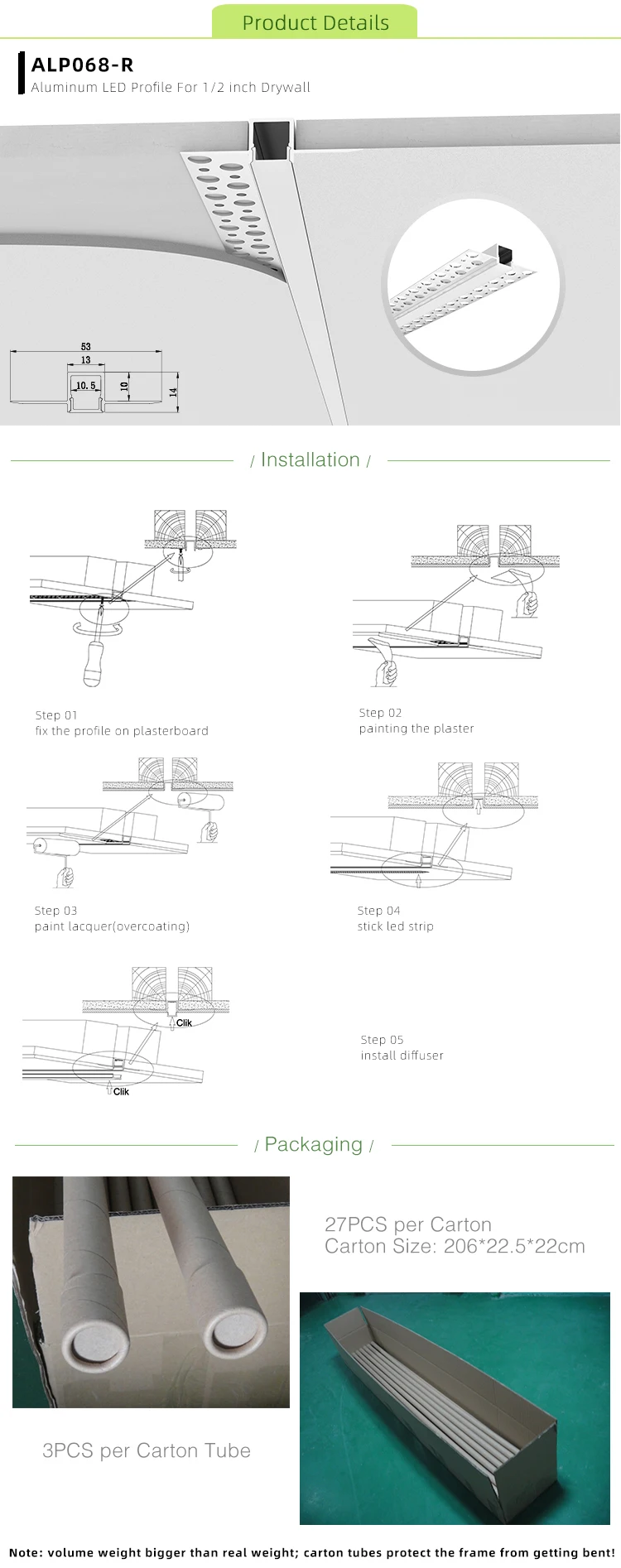 Product Details

ALP068-R
Aluminum LED Profile For 1/2 inch Drywall

53
13
10.5
10
14

/ Installation /

Step 01
fix the profile on plasterboard

Step 02
painting the plaster

Step 03
paint lacquer(overcoating)

Step 04
stick led strip

Clik
Clik

Step 05
install diffuser

/ Packaging /

27PCS per Carton
Carton Size: 206*22.5*22cm

3PCS per Carton Tube

Note: volume weight bigger than real weight; carton tubes protect the frame from getting bent!