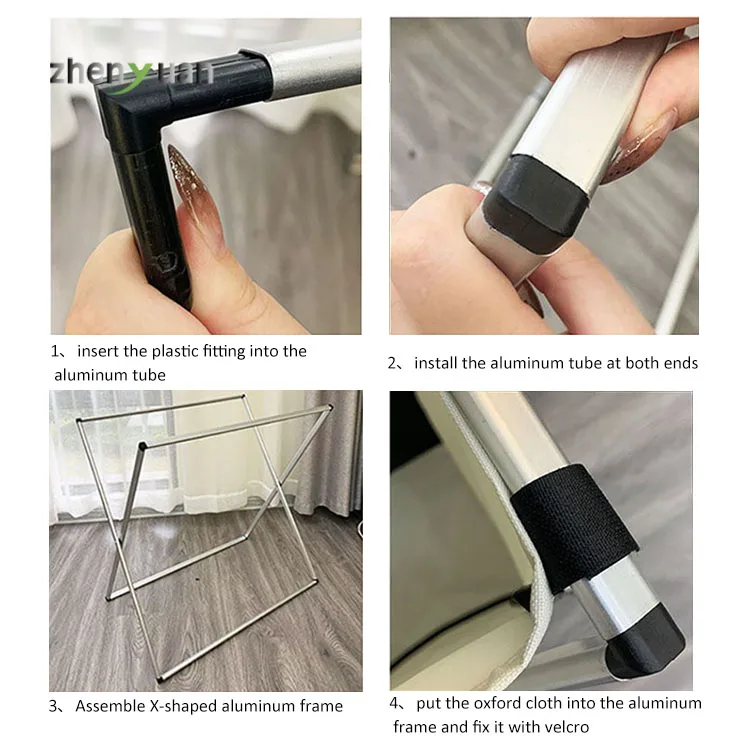 zhenyuan

1、 insert the plastic fitting into the aluminum tube

2、 install the aluminum tube at both ends

3、 Assemble X-shaped aluminum frame

4、 put the oxford cloth into the aluminum frame and fix it with velcro