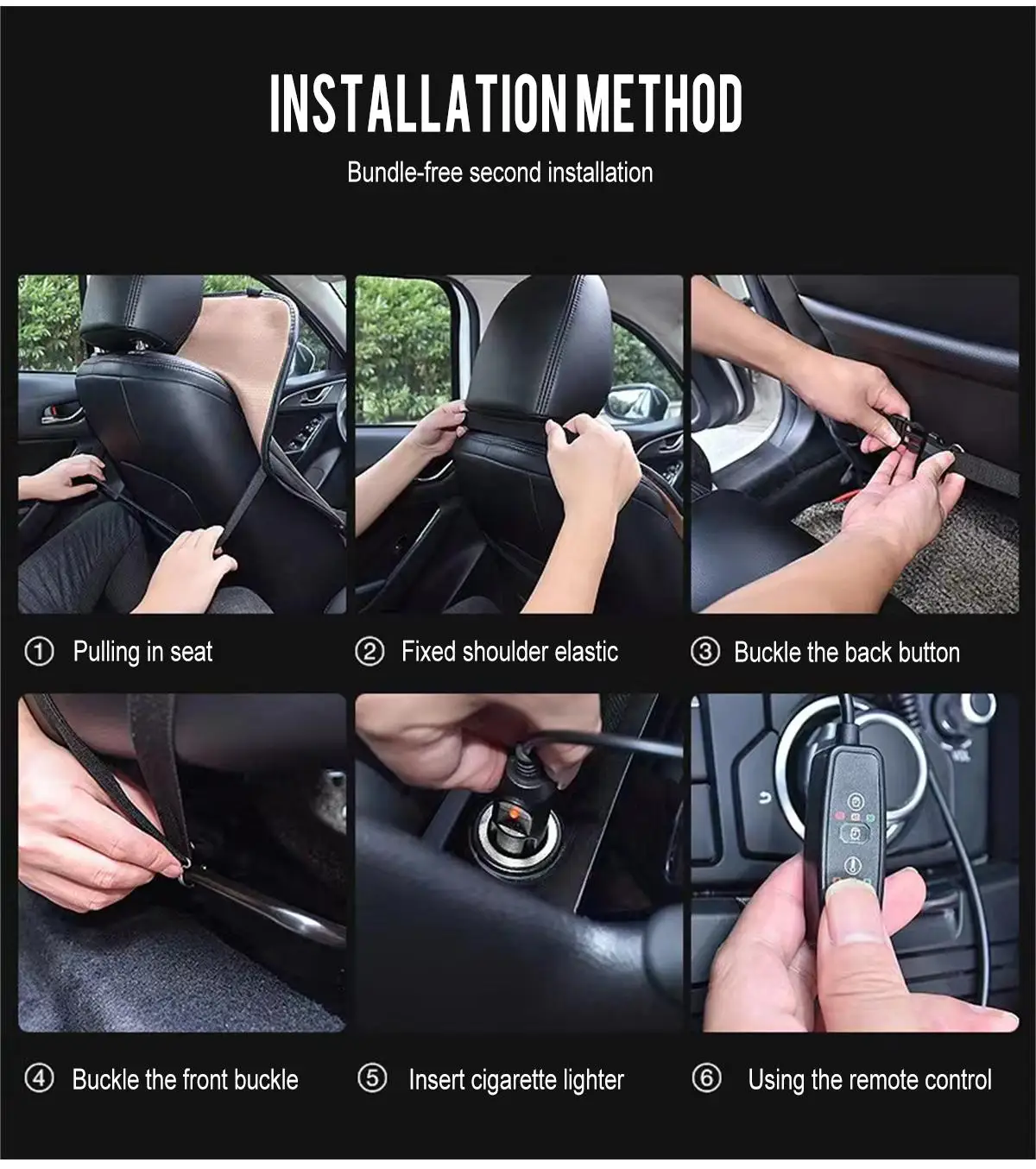 INSTALLATION METHOD

Bundle-free second installation

① Pulling in seat

② Fixed shoulder elastic

③ Buckle the back button

④ Buckle the front buckle

⑤ Insert cigarette lighter

⑥ Using the remote control