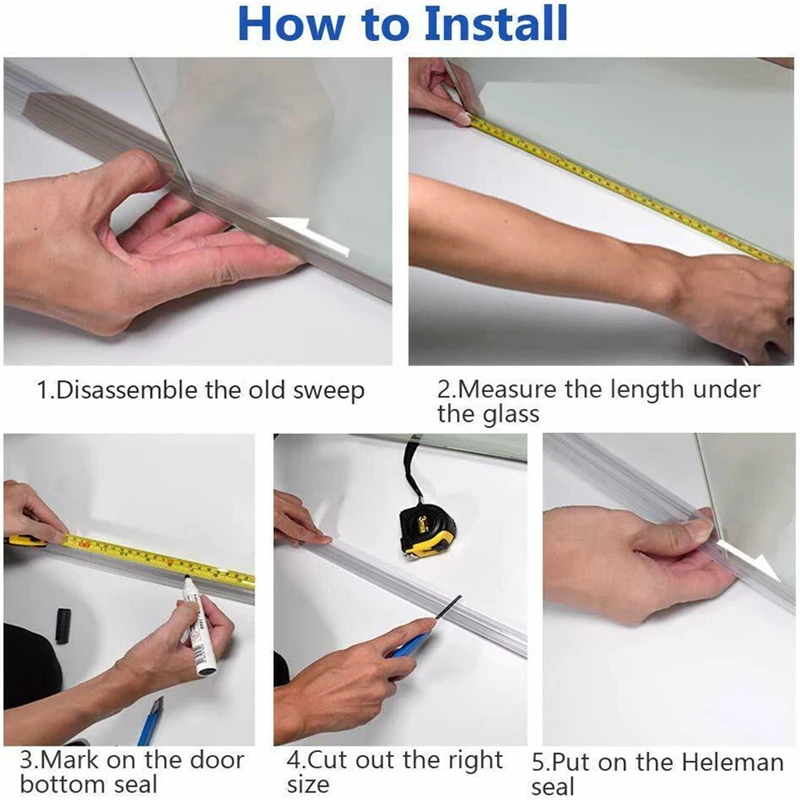 How to Install

1.Disassemble the old sweep

2.Measure the length under the glass

3.Mark on the door bottom seal

4.Cut out the right size

5.Put on the Heleman seal