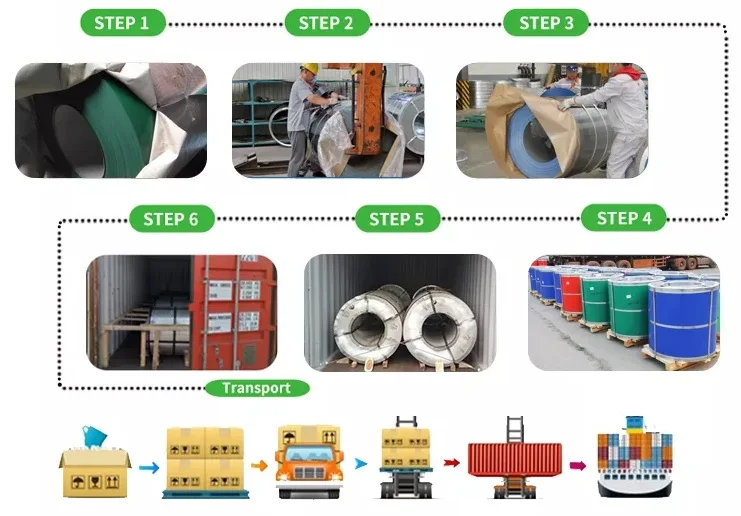 STEP 1
STEP 2
STEP 3
STEP 6
STEP 5
STEP 4
Transport