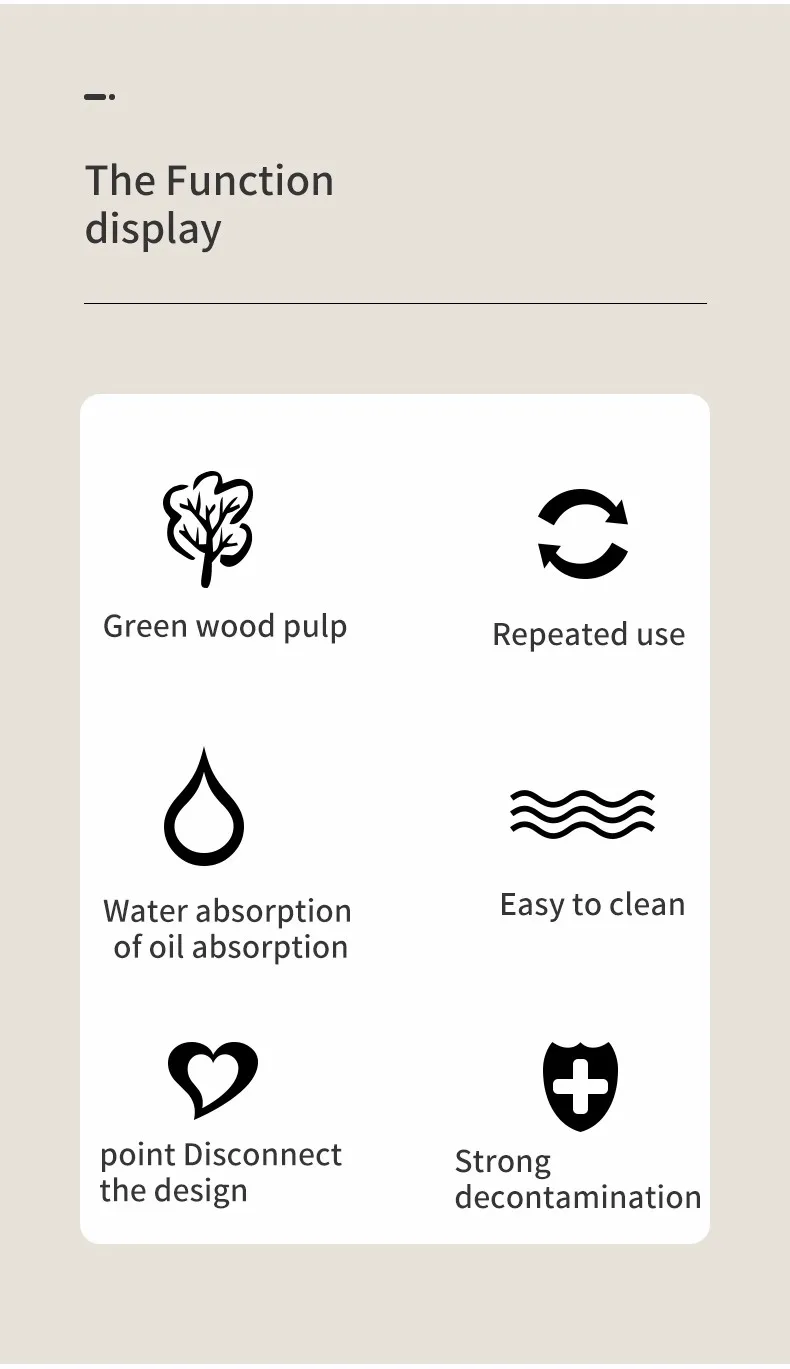 The Function
display

Green wood pulp

Repeated use

Water absorption
of oil absorption

Easy to clean

point Disconnect
the design

Strong
decontamination