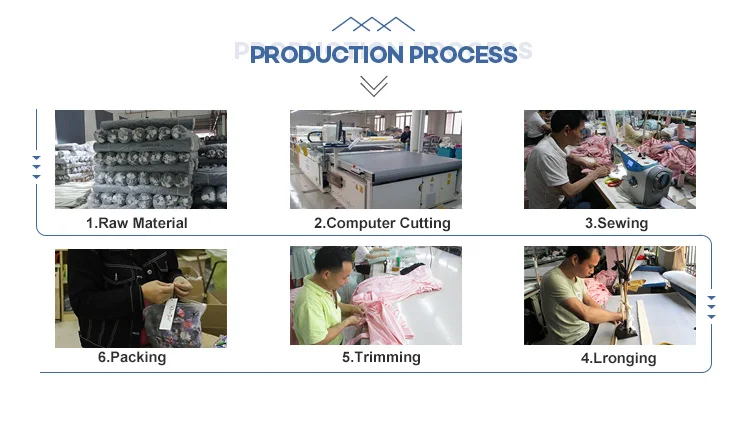 PRODUCTION PROCESS

1.Raw Material

2.Computer Cutting

3.Sewing

6.Packing

5.Trimming

4.Lronging