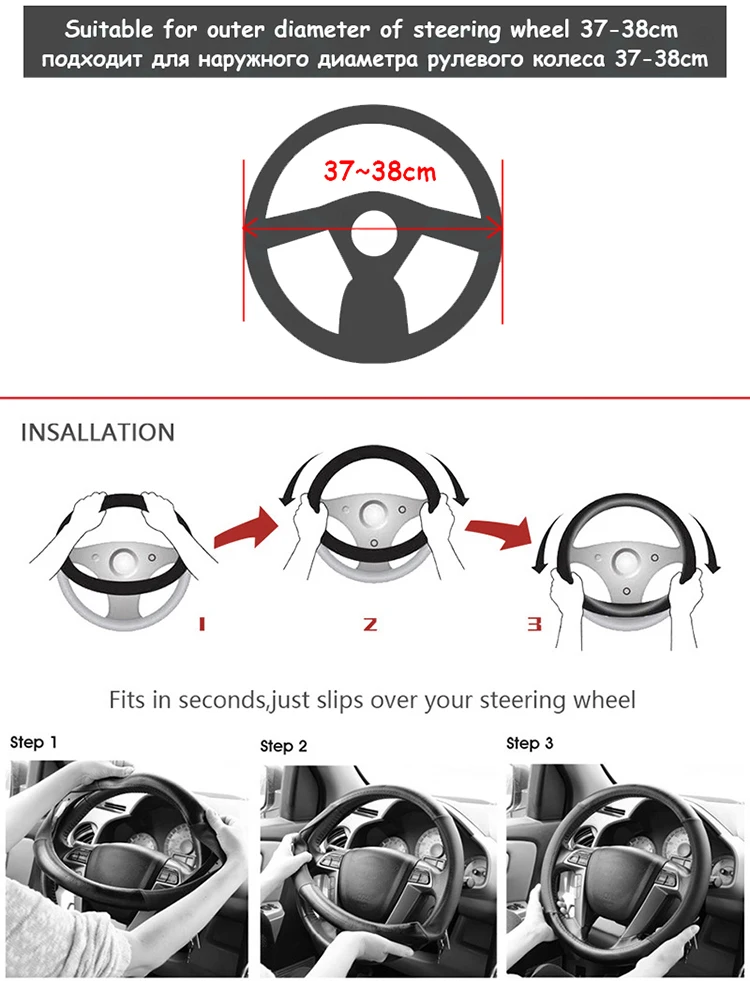 Suitable for outer diameter of steering wheel 37-38cm
подходит для наружного диаметра рулевого колеса 37-38cm

37~38cm

INSALLATION

1
2
3

Fits in seconds,just slips over your steering wheel

Step 1

Step 2

Step 3