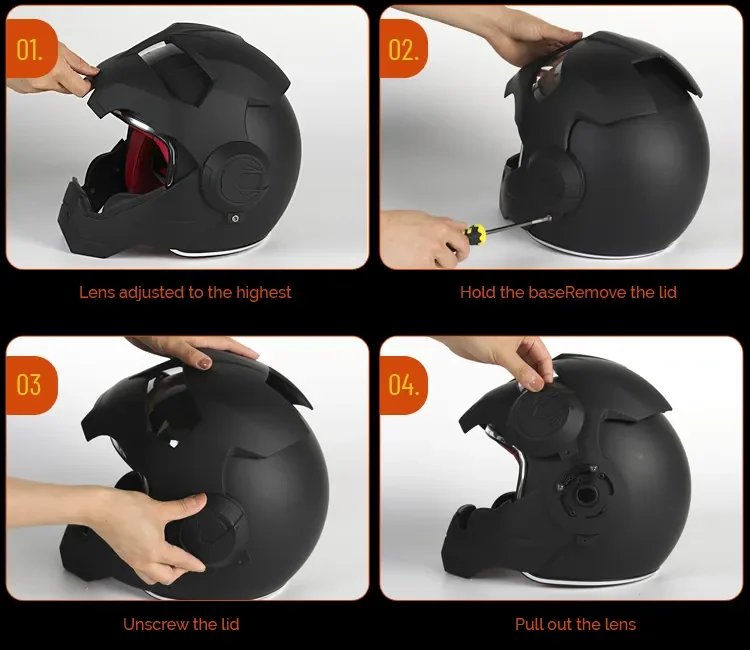 01.

Lens adjusted to the highest

02.

Hold the baseRemove the lid

03

Unscrew the lid

04.

Pull out the lens