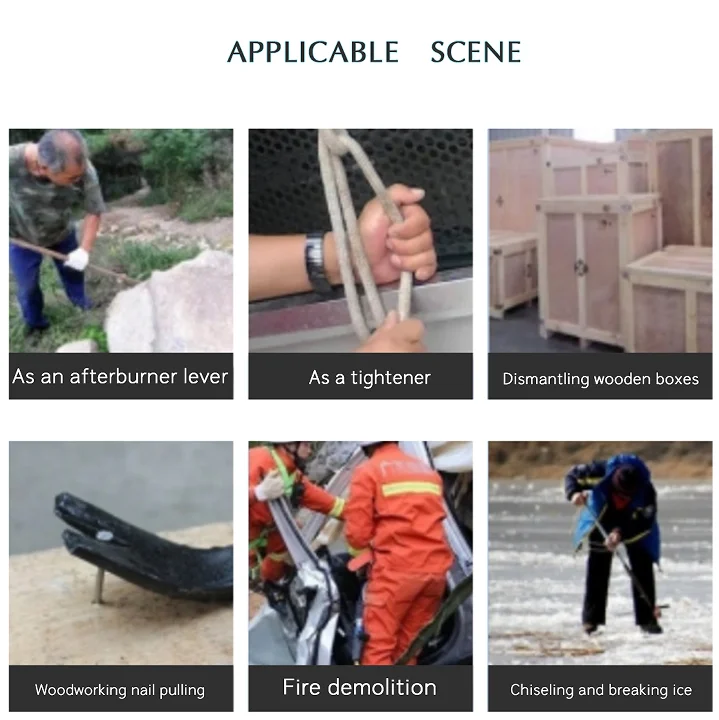 APPLICABLE SCENE

As an afterburner lever

As a tightener

Dismantling wooden boxes

Woodworking nail pulling

Fire demolition

Chiseling and breaking ice