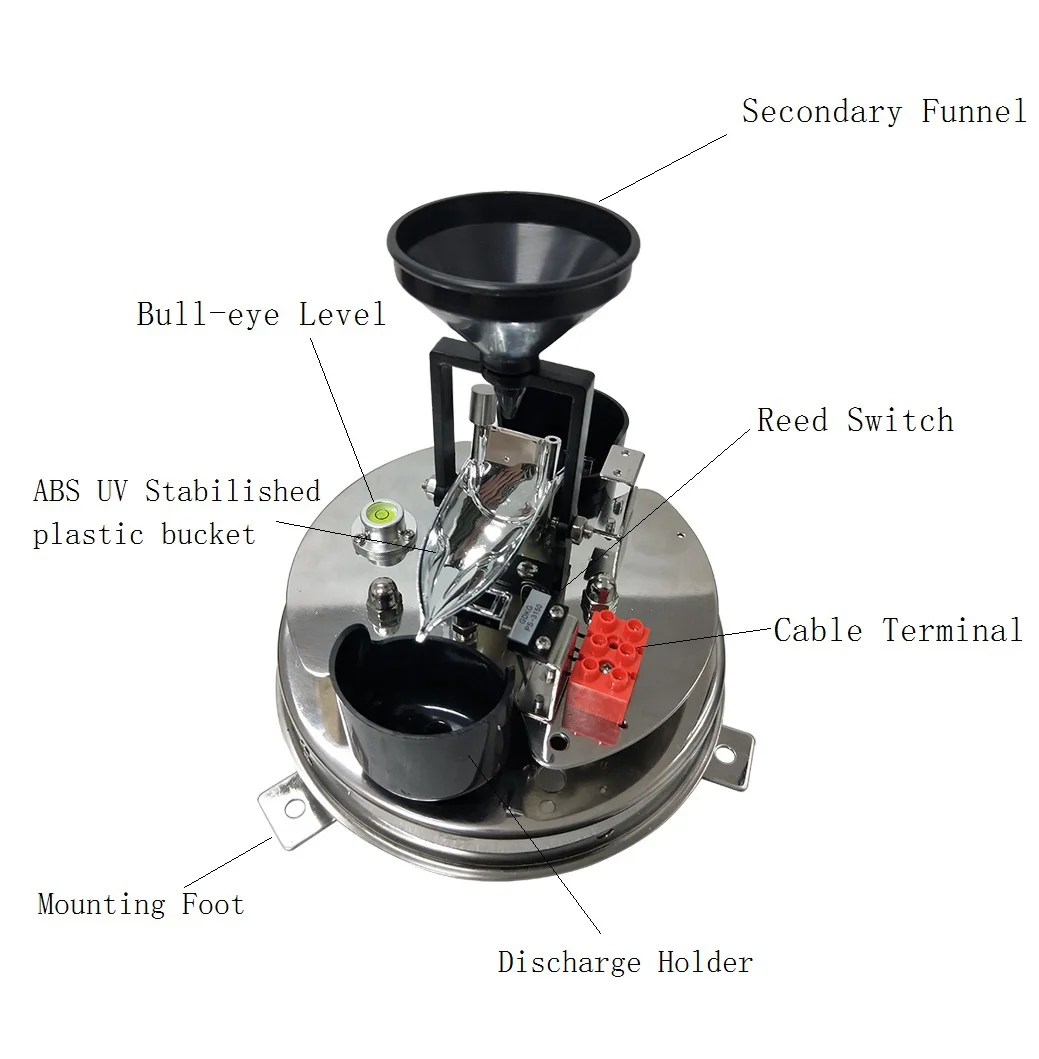 Secondary Funnel

Bull-eye Level

Reed Switch

ABS UV Stabilished plastic bucket

Cable Terminal

Mounting Foot

Discharge Holder