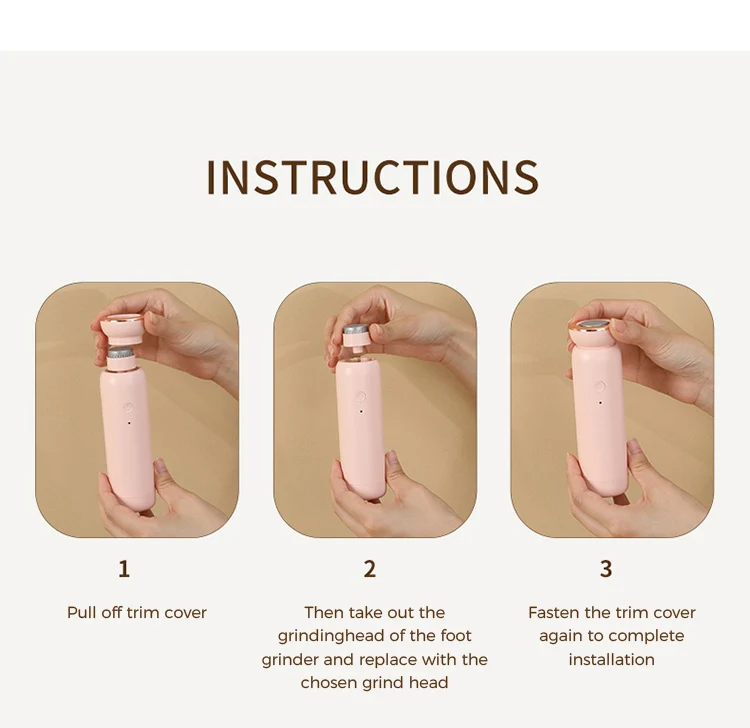 INSTRUCTIONS

1

Pull off trim cover

2

Then take out the grindinghead of the foot grinder and replace with the chosen grind head

3

Fasten the trim cover again to complete installation