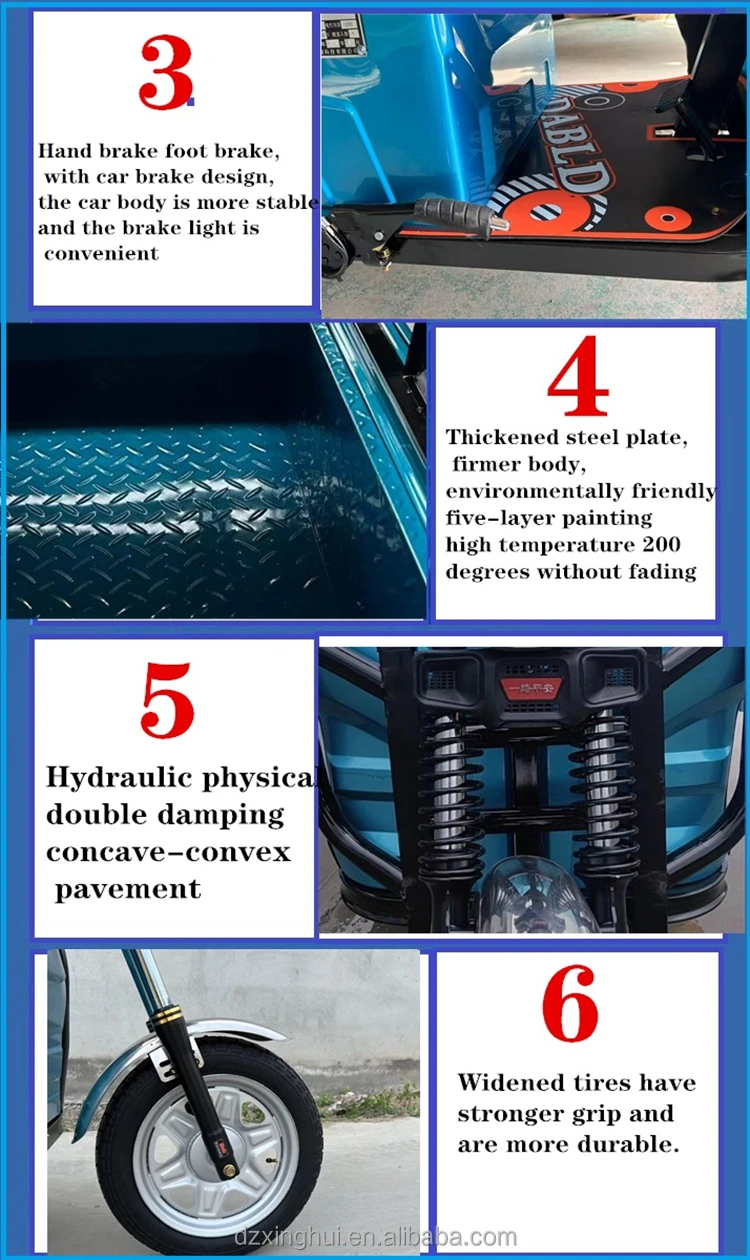 3.

Hand brake foot brake, with car brake design, the car body is more stable and the brake light is convenient

DABLD

4

Thickened steel plate, firmer body, environmentally friendly five-layer painting high temperature 200 degrees without fading

5

Hydraulic physical double damping concave-convex pavement

6

Widened tires have stronger grip and are more durable.

dzxinghui.en.alibaba.com