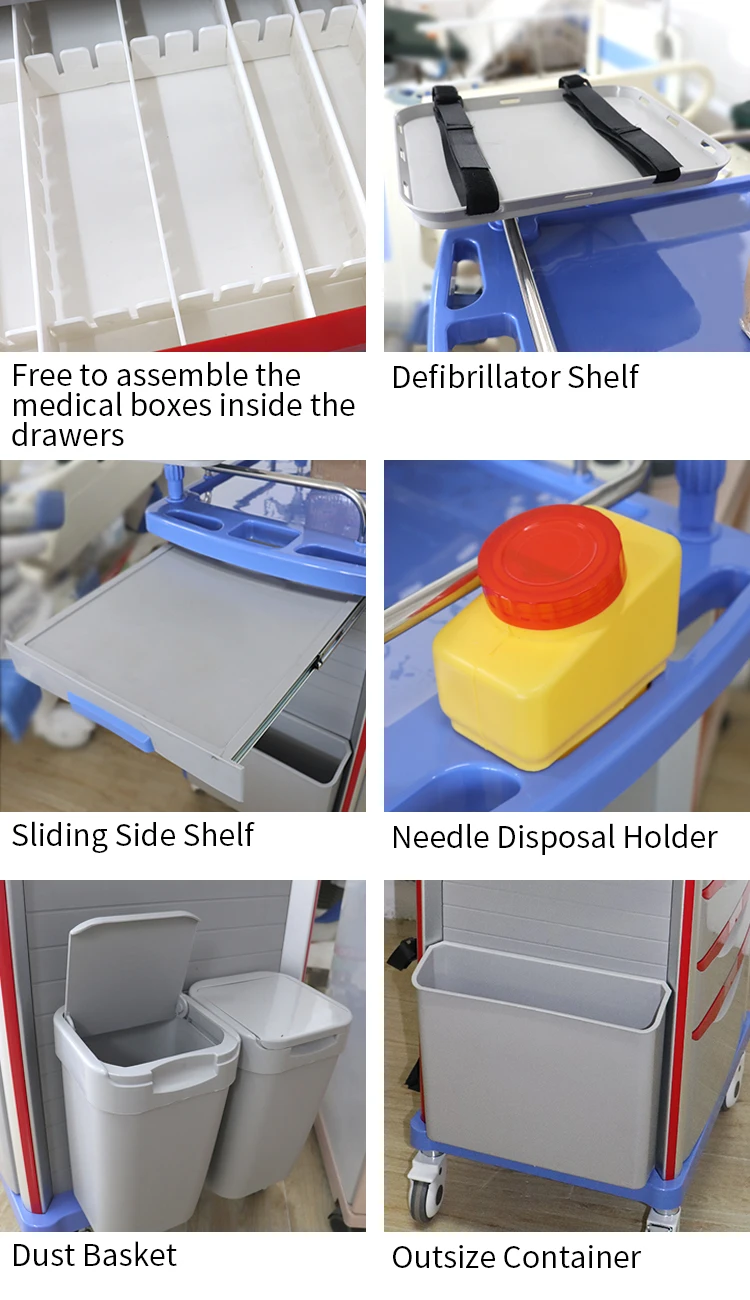 Free to assemble the medical boxes inside the drawers

Defibrillator Shelf

Sliding Side Shelf

Needle Disposal Holder

Dust Basket

Outsize Container