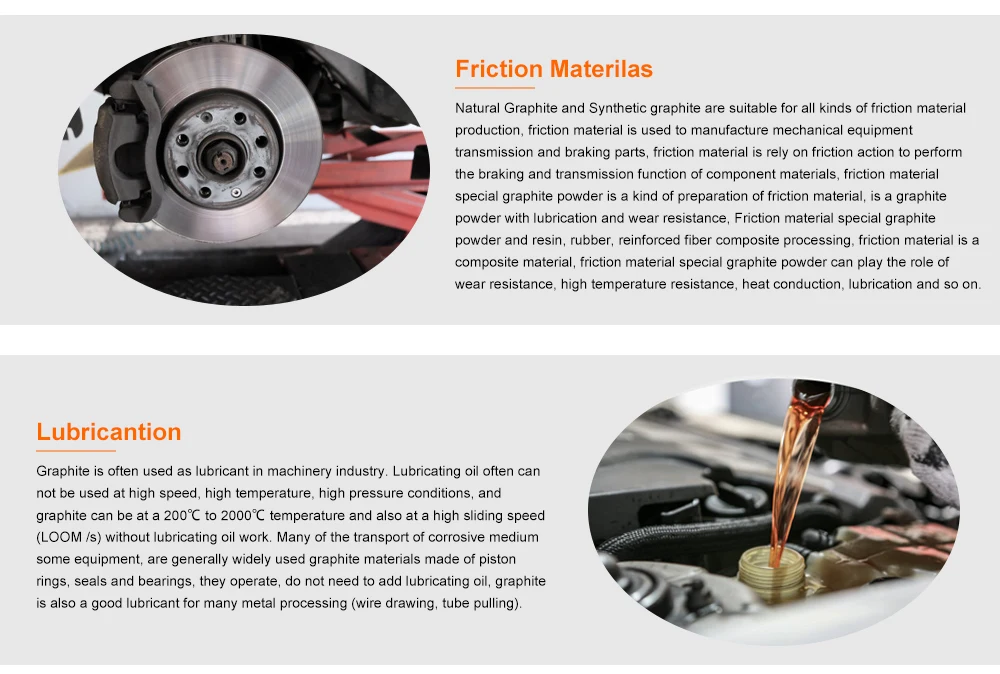 Friction Materilas

Natural Graphite and Synthetic graphite are suitable for all kinds of friction material production, friction material is used to manufacture mechanical equipment transmission and braking parts, friction material is rely on friction action to perform the braking and transmission function of component materials, friction material special graphite powder is a kind of preparation of friction material, is a graphite powder with lubrication and wear resistance, Friction material special graphite powder and resin, rubber, reinforced fiber composite processing, friction material is a composite material, friction material special graphite powder can play the role of wear resistance, high temperature resistance, heat conduction, lubrication and so on.

Lubricantion

Graphite is often used as lubricant in machinery industry. Lubricating oil often can not be used at high speed, high temperature, high pressure conditions, and graphite can be at a 200℃ to 2000℃ temperature and also at a high sliding speed (LOOM /s) without lubricating oil work. Many of the transport of corrosive medium some equipment, are generally widely used graphite materials made of piston rings, seals and bearings, they operate, do not need to add lubricating oil, graphite is also a good lubricant for many metal processing (wire drawing, tube pulling).