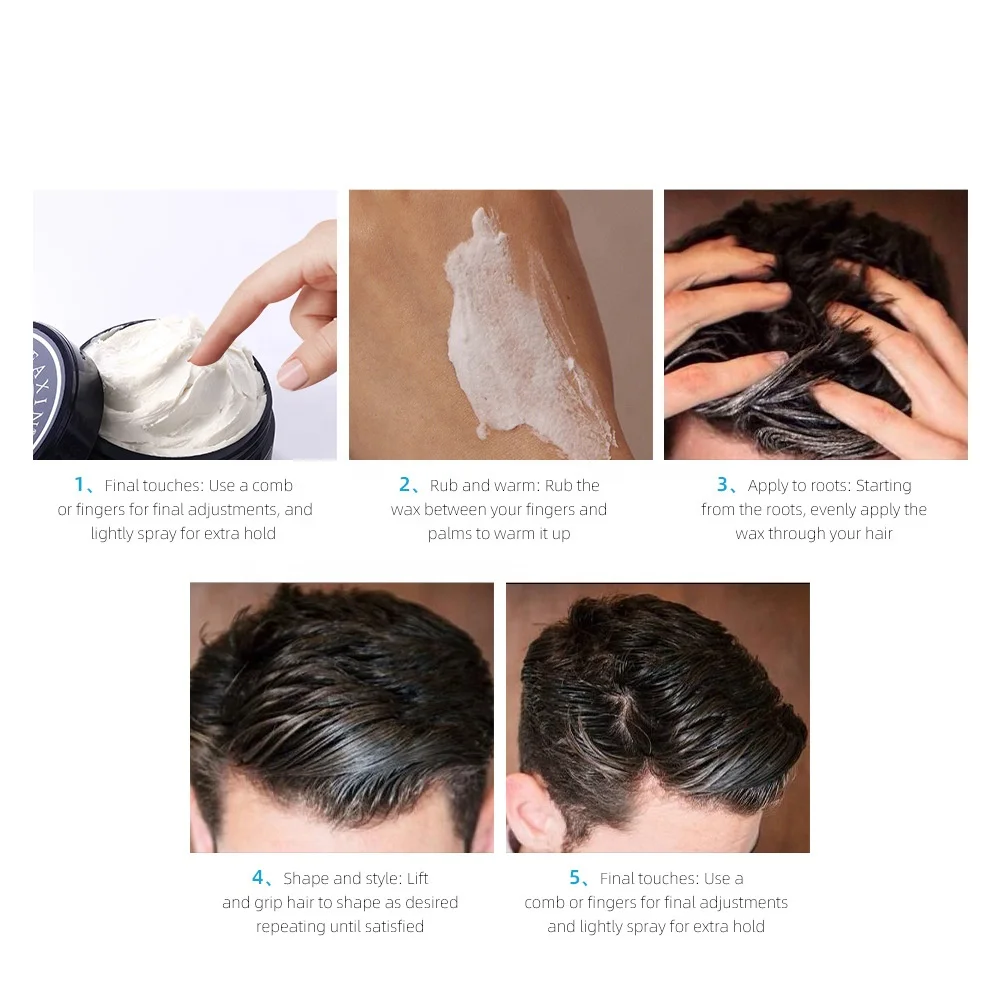 AXIM

1、Final touches: Use a comb or fingers for final adjustments, and lightly spray for extra hold

2、Rub and warm: Rub the wax between your fingers and palms to warm it up

3、Apply to roots: Starting from the roots, evenly apply the wax through your hair

4、Shape and style: Lift and grip hair to shape as desired repeating until satisfied

5、Final touches: Use a comb or fingers for final adjustments and lightly spray for extra hold