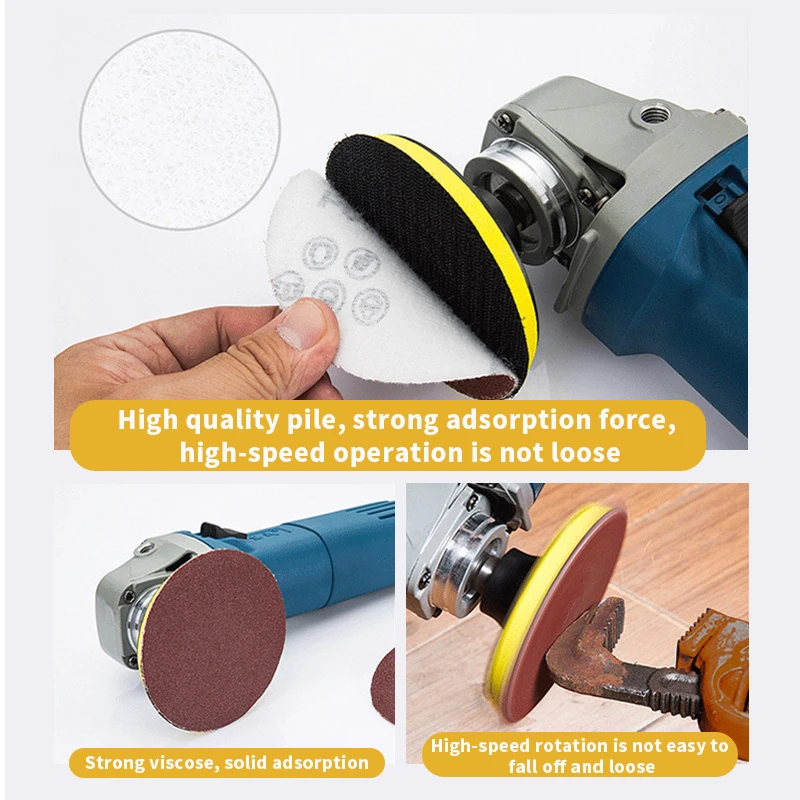 High quality pile, strong adsorption force, high-speed operation is not loose

Strong viscose, solid adsorption

High-speed rotation is not easy to fall off and loose