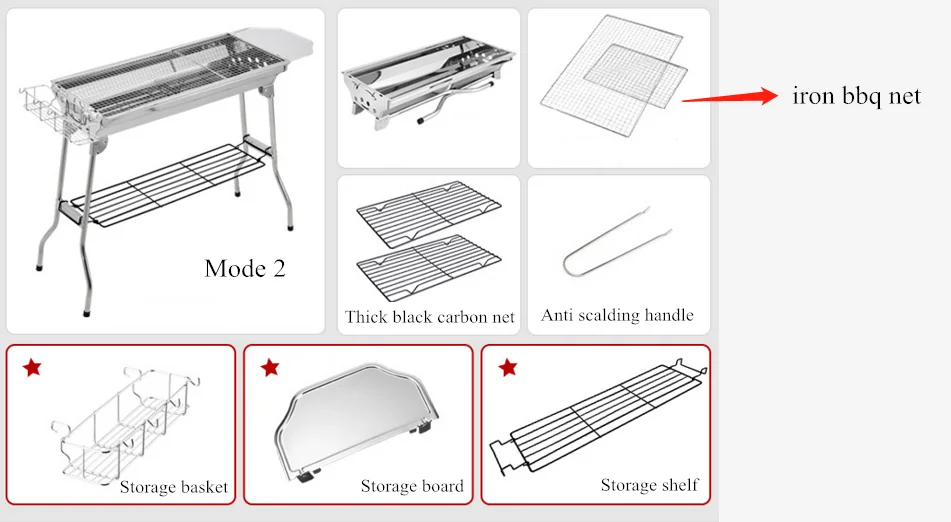 Mode 2

iron bbq net

Thick black carbon net

Anti scalding handle

Storage basket

Storage board

Storage shelf