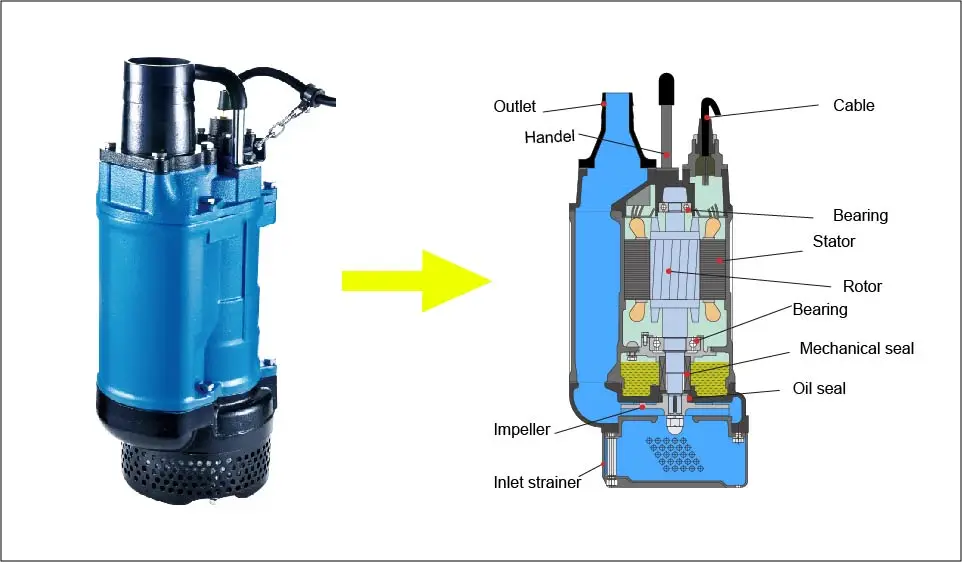 Outlet
Handel
Cable
Bearing
Stator
Rotor
Bearing
Mechanical seal
Oil seal
Impeller
Inlet strainer