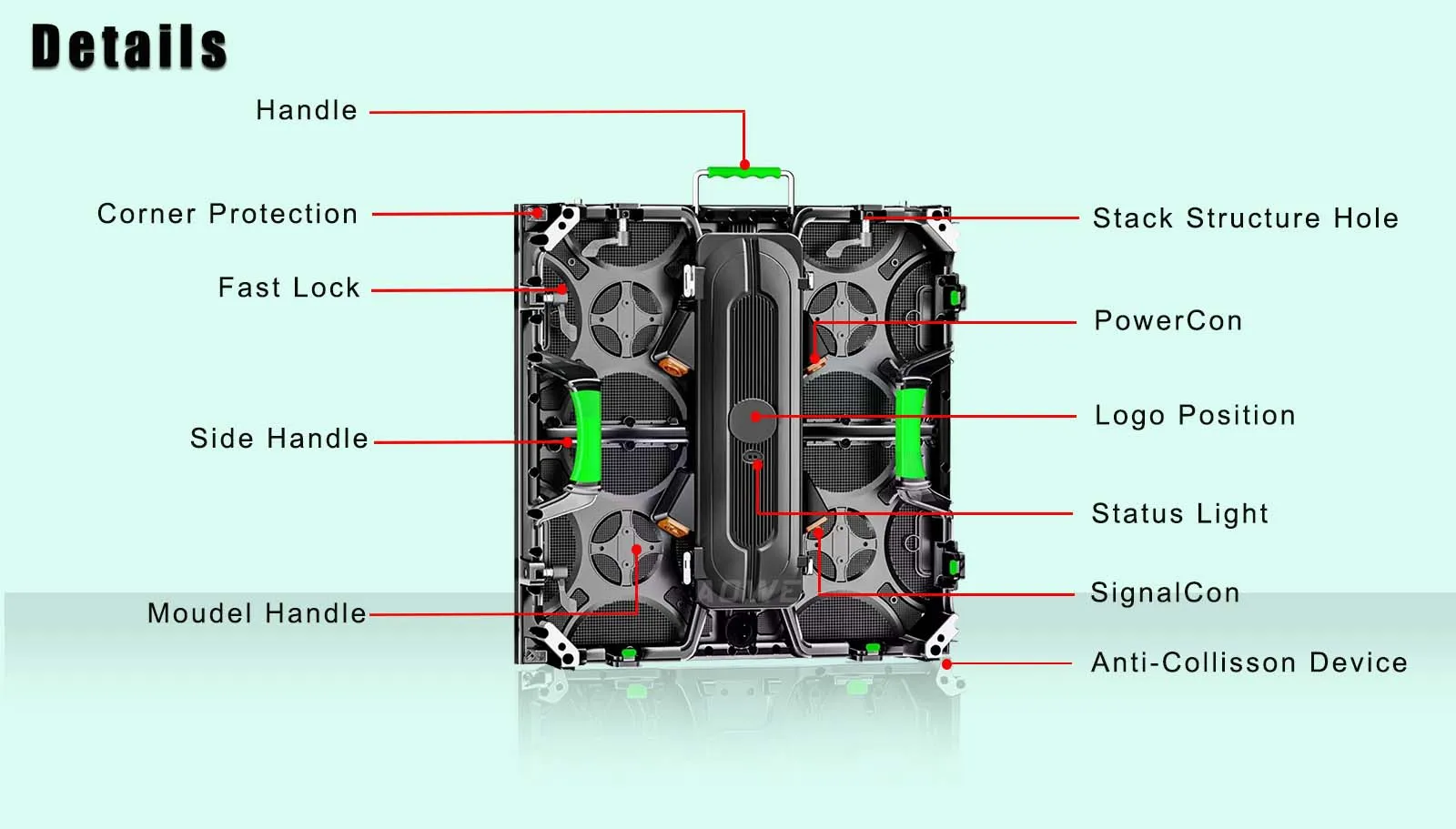 Details

Handle

Corner Protection

Fast Lock

Side Handle

Moudel Handle

Stack Structure Hole

PowerCon

Logo Position

Status Light

SignalCon

Anti-Collisson Device