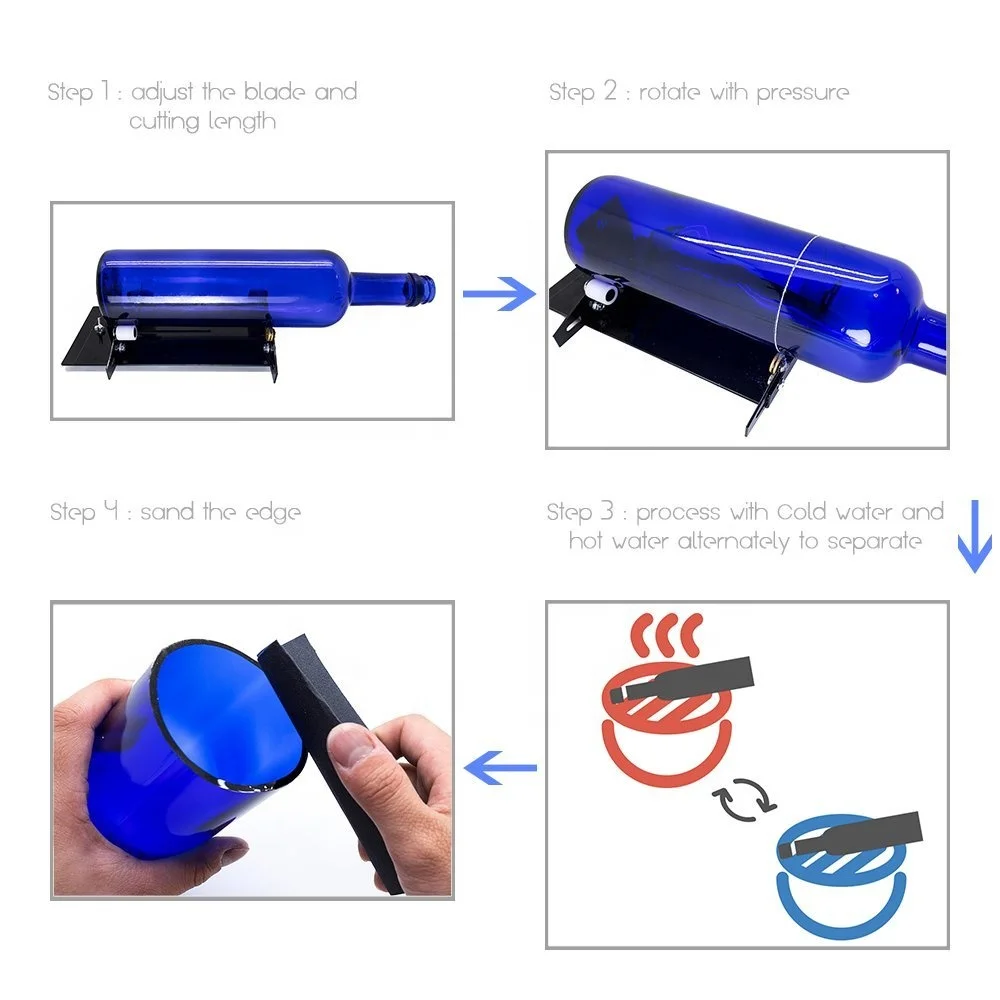 Step 1 : adjust the blade and cutting length

Step 2 : rotate with pressure

Step 4 : sand the edge

Step 3 : process with Cold water and hot water alternately to separate