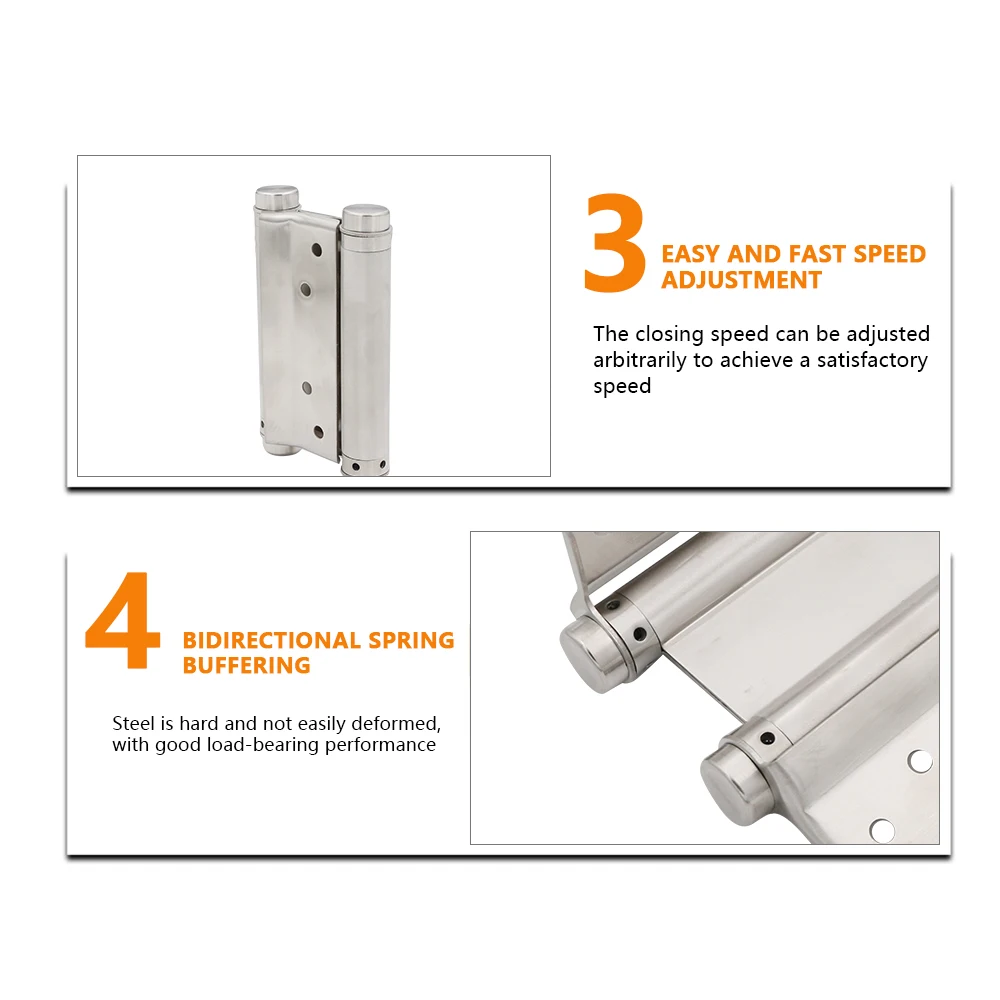 3 EASY AND FAST SPEED ADJUSTMENT

The closing speed can be adjusted arbitrarily to achieve a satisfactory speed

4 BIDIRECTIONAL SPRING BUFFERING

Steel is hard and not easily deformed, with good load-bearing performance