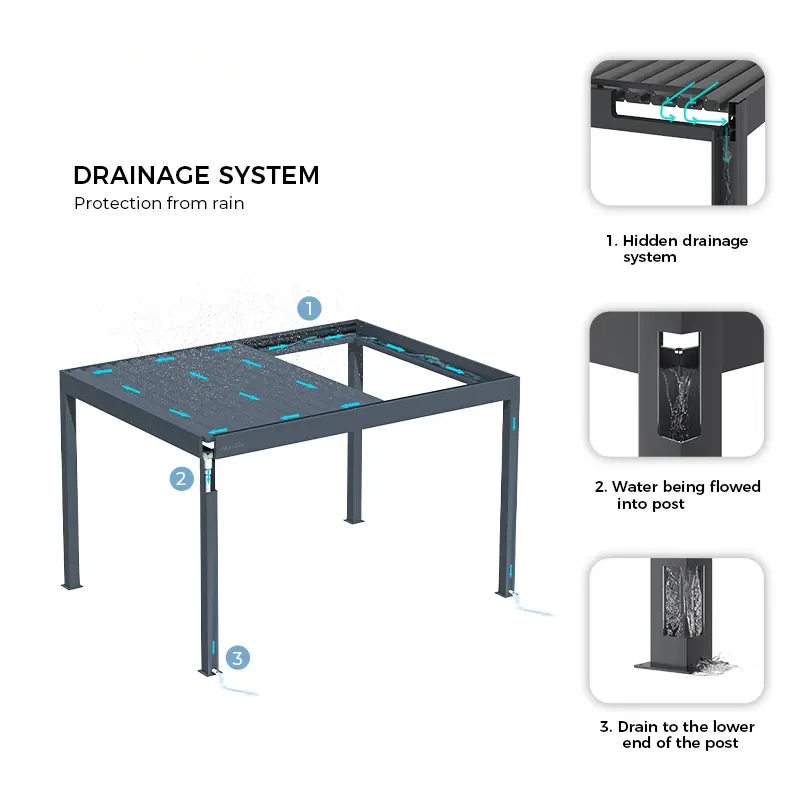 DRAINAGE SYSTEM
Protection from rain

1

2

3

1. Hidden drainage system

2. Water being flowed into post

3. Drain to the lower end of the post