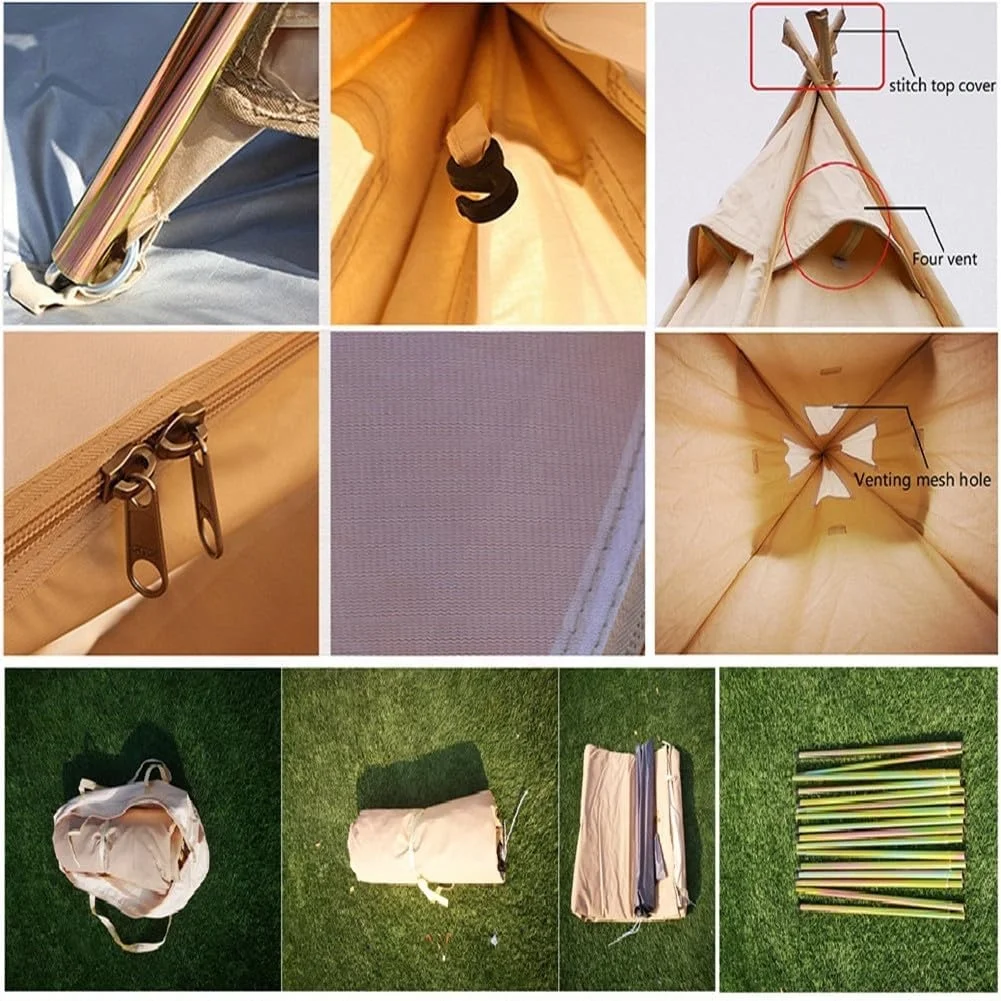 stitch top cover

Four vent

Venting mesh hole