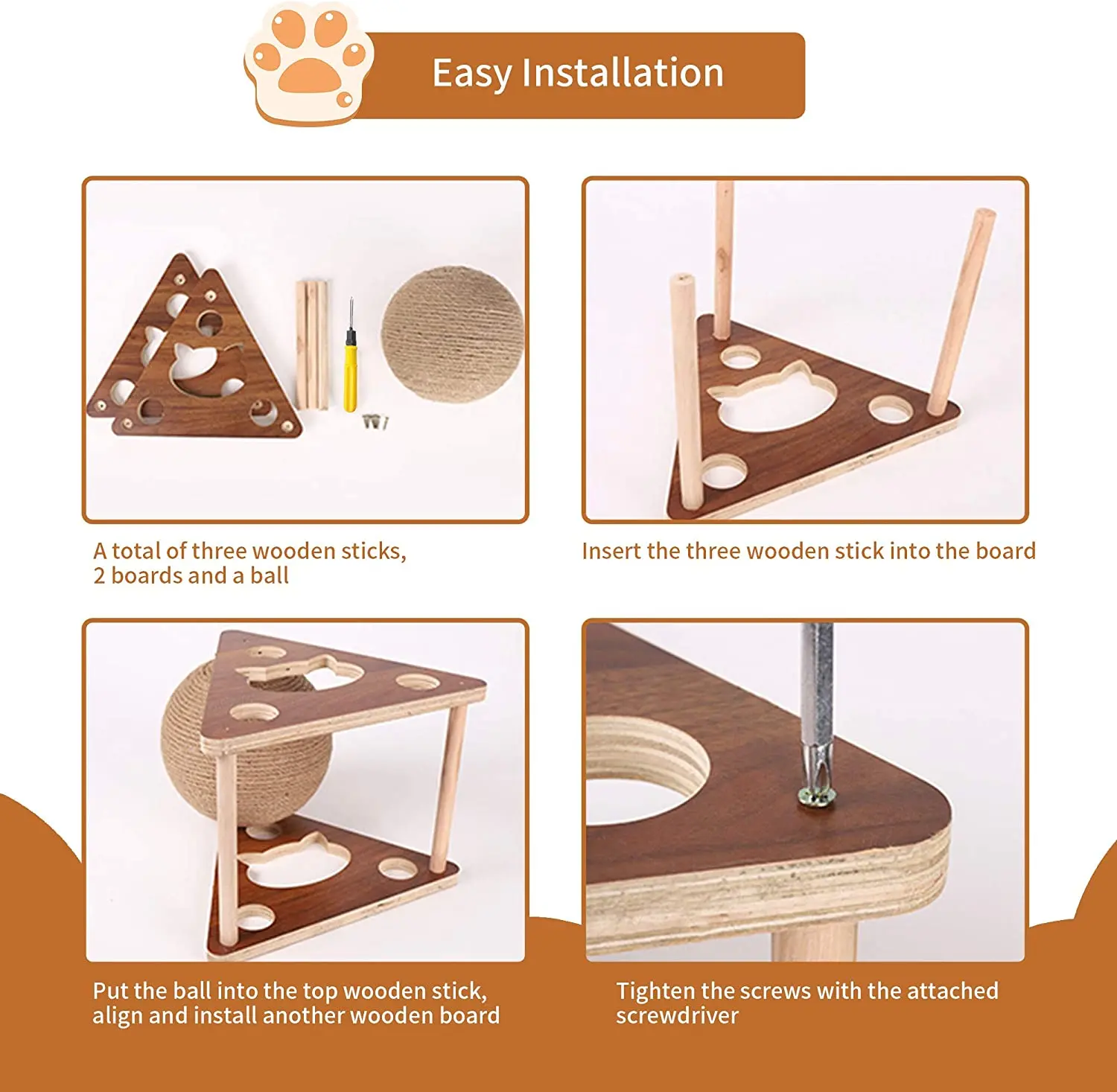 Easy Installation

A total of three wooden sticks, 2 boards and a ball

Insert the three wooden stick into the board

Put the ball into the top wooden stick, align and install another wooden board

Tighten the screws with the attached screwdriver