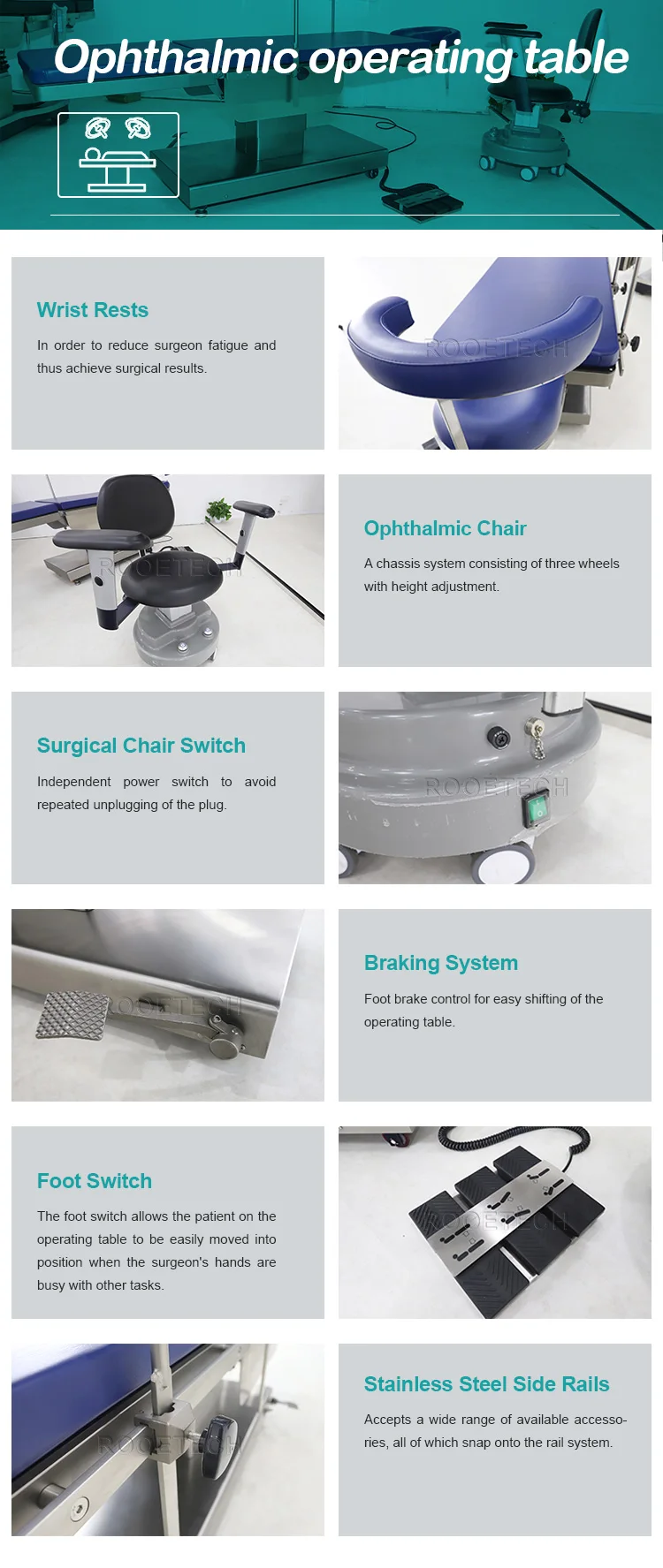 Ophthalmic operating table

Wrist Rests

In order to reduce surgeon fatigue and thus achieve surgical results.

ROOETECH

ROOETECH

Ophthalmic Chair

A chassis system consisting of three wheels with height adjustment.

Surgical Chair Switch

Independent power switch to avoid repeated unplugging of the plug.

ROOETECH

ROOETECH

Braking System

Foot brake control for easy shifting of the operating table.

Foot Switch

The foot switch allows the patient on the operating table to be easily moved into position when the surgeon's hands are busy with other tasks.

ROOETECH

ROOETECH

Stainless Steel Side Rails

Accepts a wide range of available accessories, all of which snap onto the rail system.