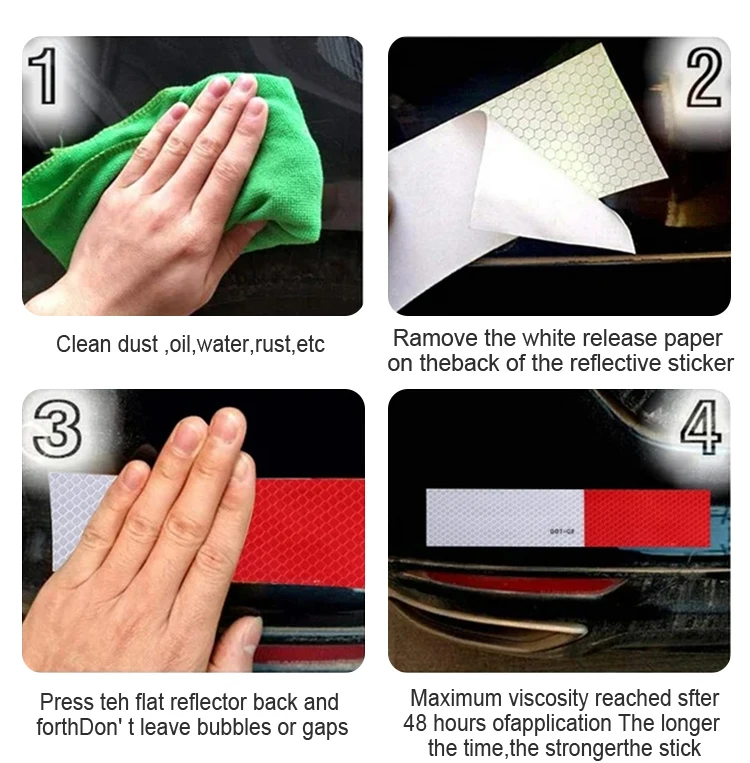 1

Clean dust ,oil,water,rust,etc

2

Ramove the white release paper on theback of the reflective sticker

3

Press teh flat reflector back and forthDon' t leave bubbles or gaps

4

DOT-C2

Maximum viscosity reached sfter 48 hours ofapplication The longer the time,the strongerthe stick