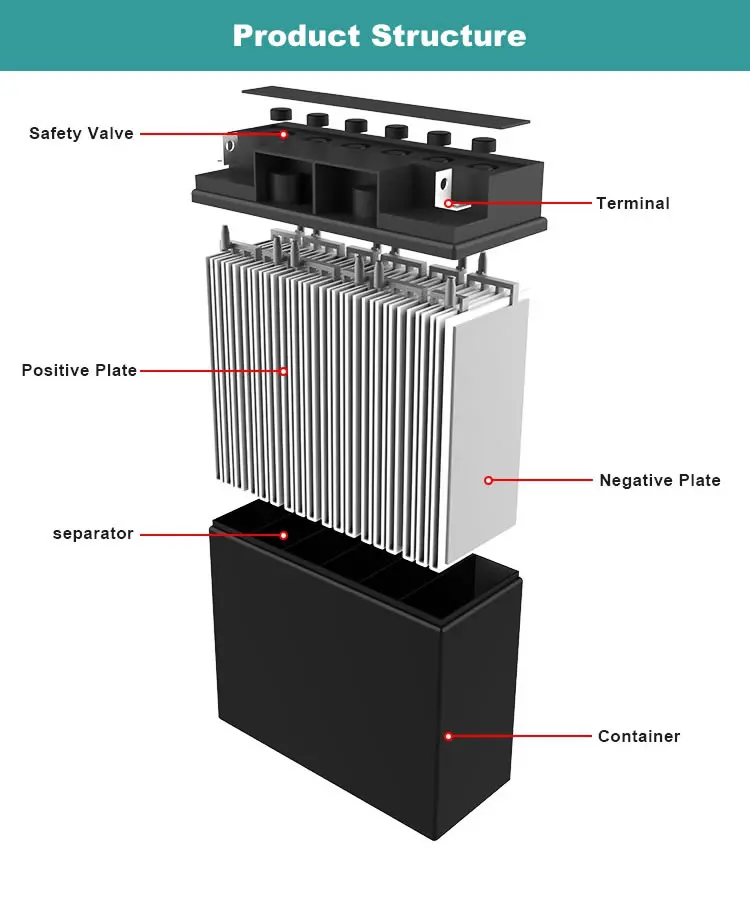 Product Structure

Safety Valve

Terminal

Positive Plate

Negative Plate

separator

Container