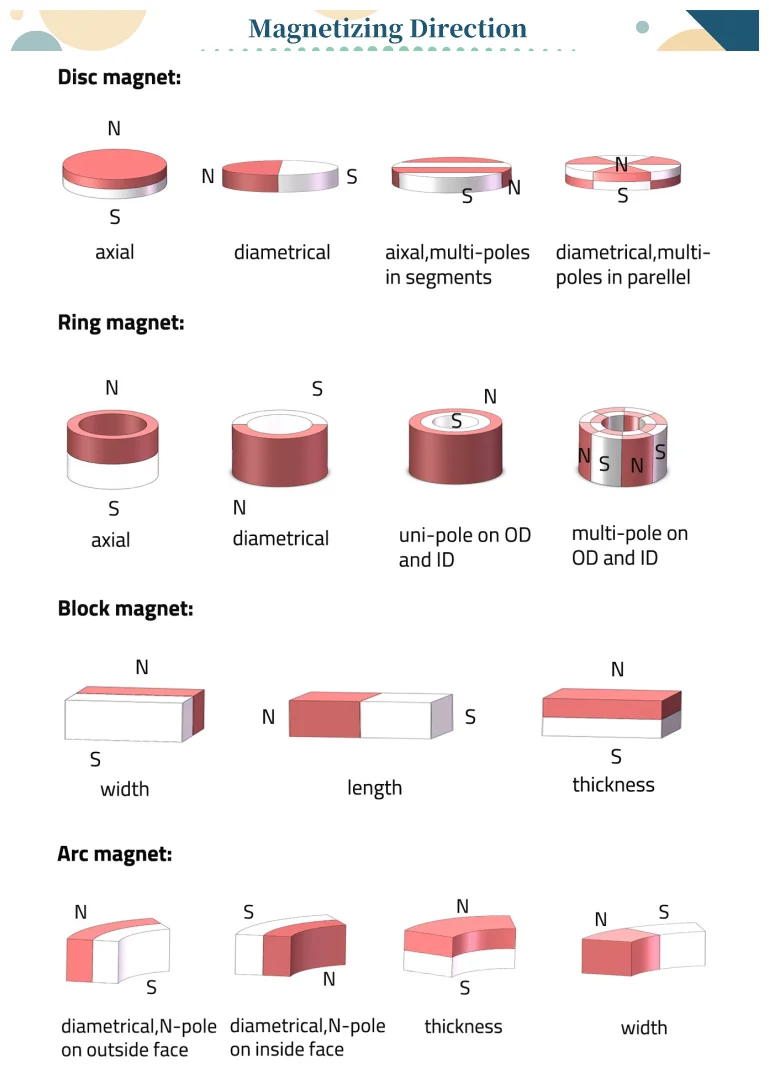 Magnetizing Direction

Disc magnet:

N
S
axial

N S
diametrical

S N
aixal,multi-poles in segments

N
S
diametrical,multi-poles in parellel

Ring magnet:

N
S
axial

S
N
diametrical

N
S
uni-pole on OD and ID

N S N S
multi-pole on OD and ID

Block magnet:

N
S
width

N S
length

N
S
thickness

Arc magnet:

N
S
diametrical,N-pole on outside face

S
N
diametrical,N-pole on inside face

N
S
thickness

N S
width