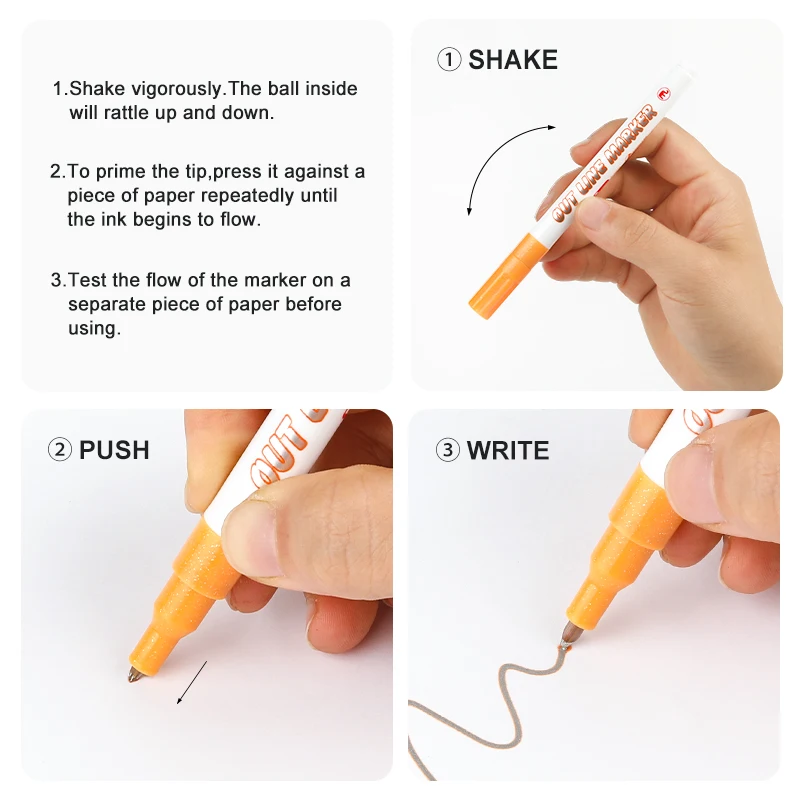 1.Shake vigorously.The ball inside will rattle up and down.

2.To prime the tip,press it against a piece of paper repeatedly until the ink begins to flow.

3.Test the flow of the marker on a separate piece of paper before using.

① SHAKE

OUT LINE MARKER

② PUSH

OUT

③ WRITE