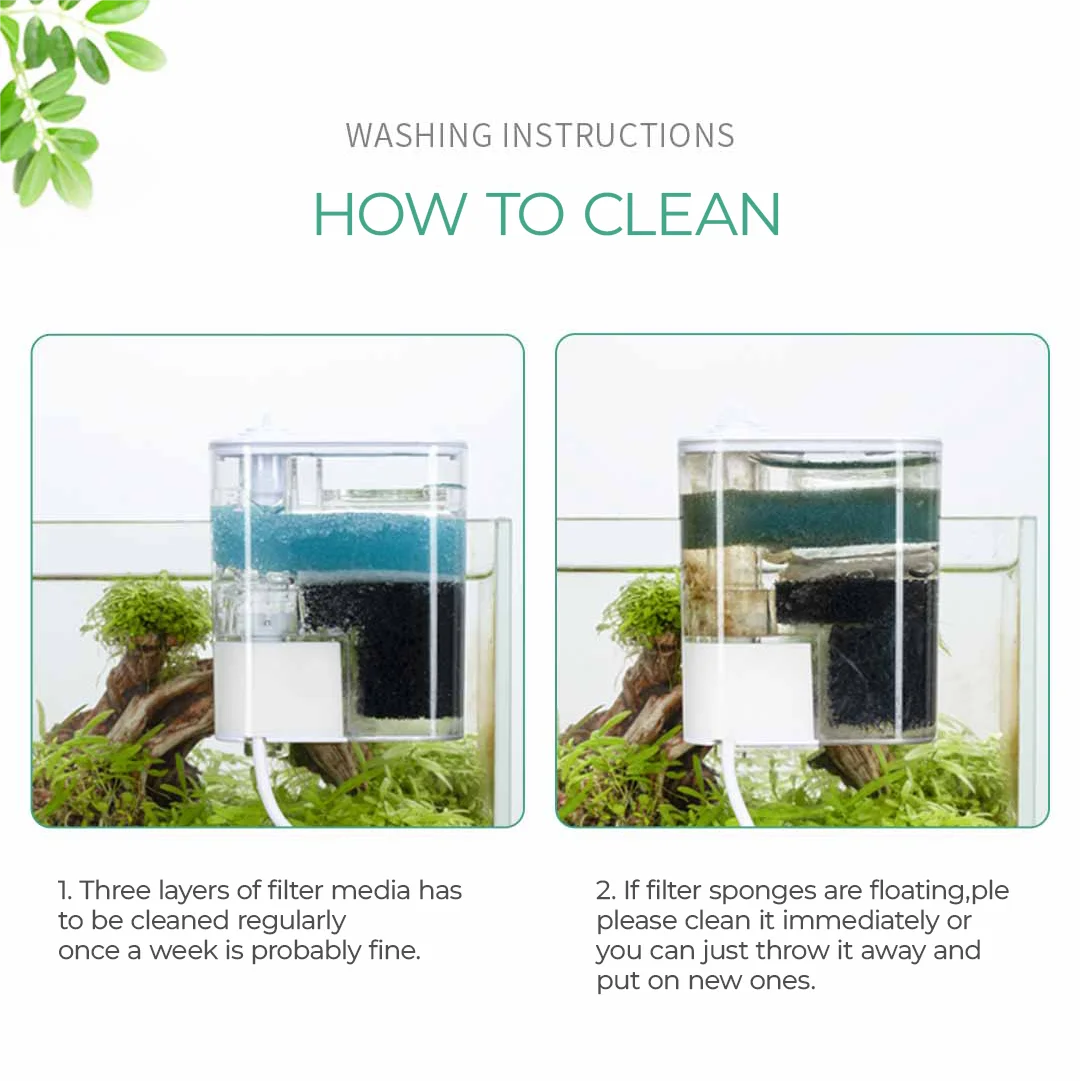 WASHING INSTRUCTIONS

HOW TO CLEAN

1. Three layers of filter media has to be cleaned regularly
once a week is probably fine.

2. If filter sponges are floating,ple please clean it immediately or you can just throw it away and put on new ones.