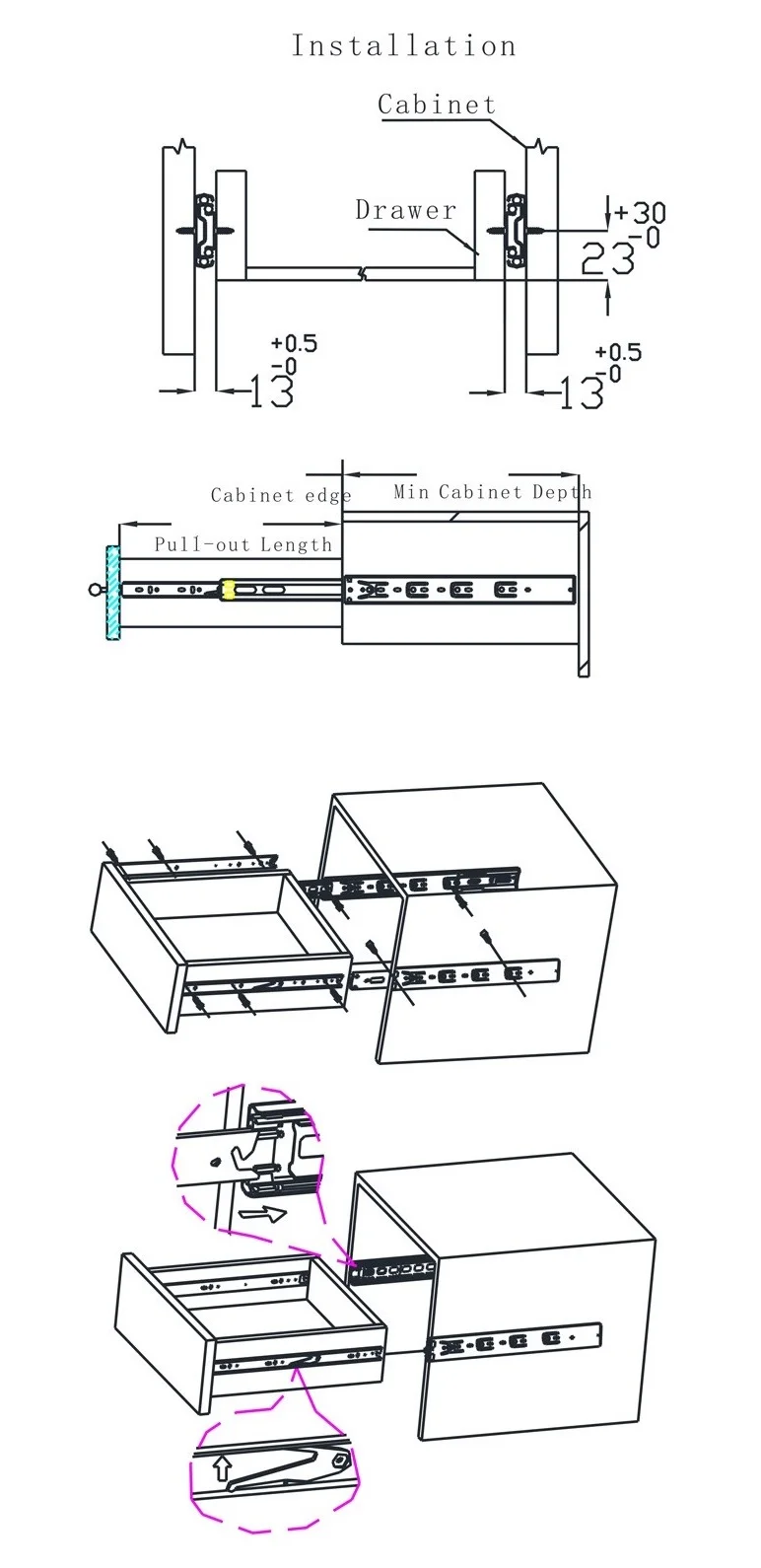 Installation

Cabinet

Drawer

$23^{+30}_{-0}$

$13^{+0.5}_{-0}$

$13^{+0.5}_{-0}$

Cabinet edge

Min Cabinet Depth

Pull-out Length