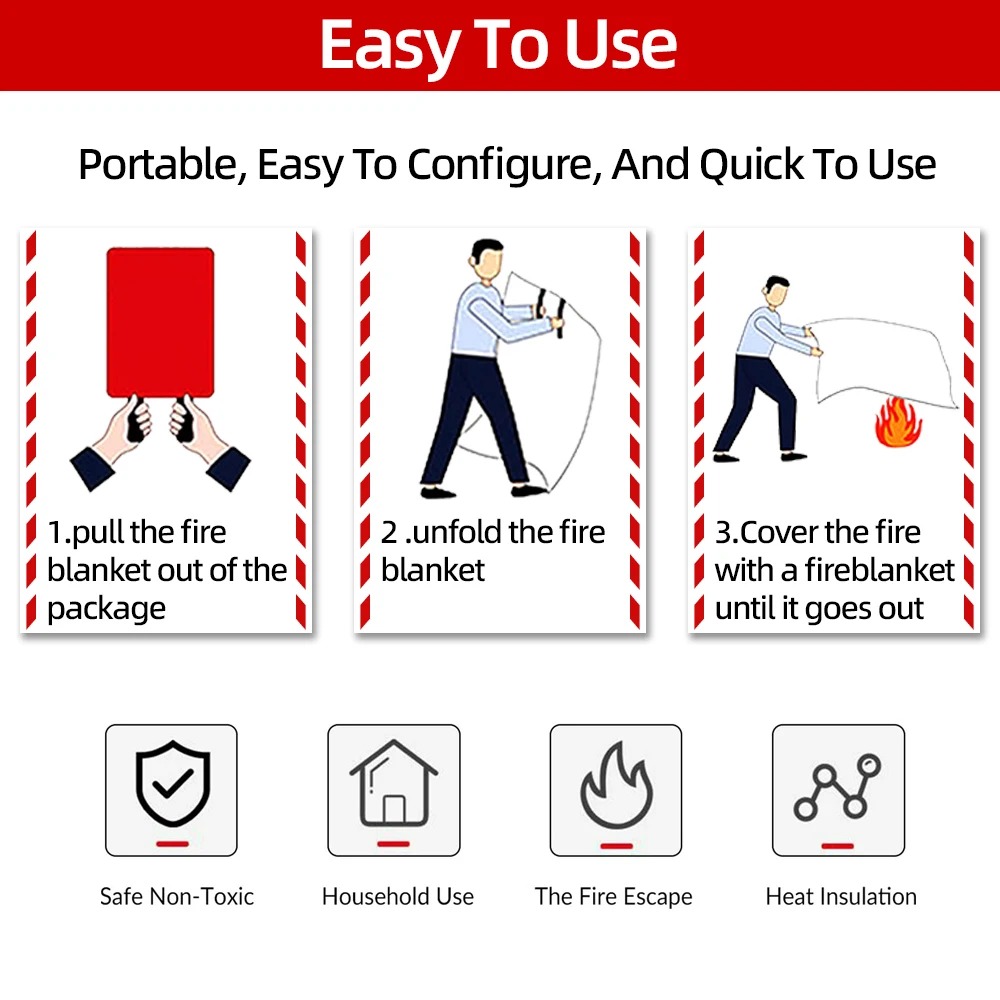 Easy To Use

Portable, Easy To Configure, And Quick To Use

1.pull the fire blanket out of the package

2 .unfold the fire blanket

3.Cover the fire with a fireblanket until it goes out

Safe Non-Toxic

Household Use

The Fire Escape

Heat Insulation