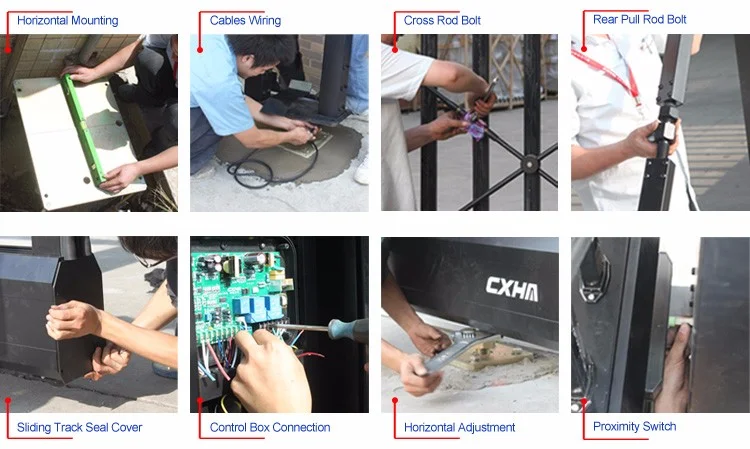 Horizontal Mounting

Cables Wiring

Cross Rod Bolt

Rear Pull Rod Bolt

CXHM

Sliding Track Seal Cover

Control Box Connection

Horizontal Adjustment

Proximity Switch