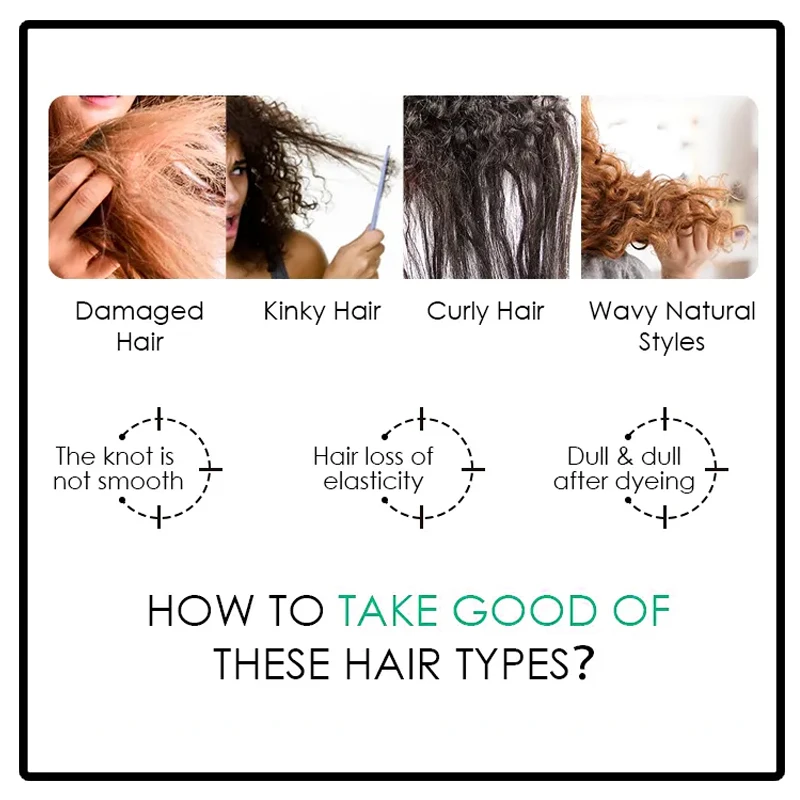 Damaged Hair

Kinky Hair

Curly Hair

Wavy Natural Styles

The knot is not smooth

Hair loss of elasticity

Dull & dull after dyeing

HOW TO TAKE GOOD OF THESE HAIR TYPES?