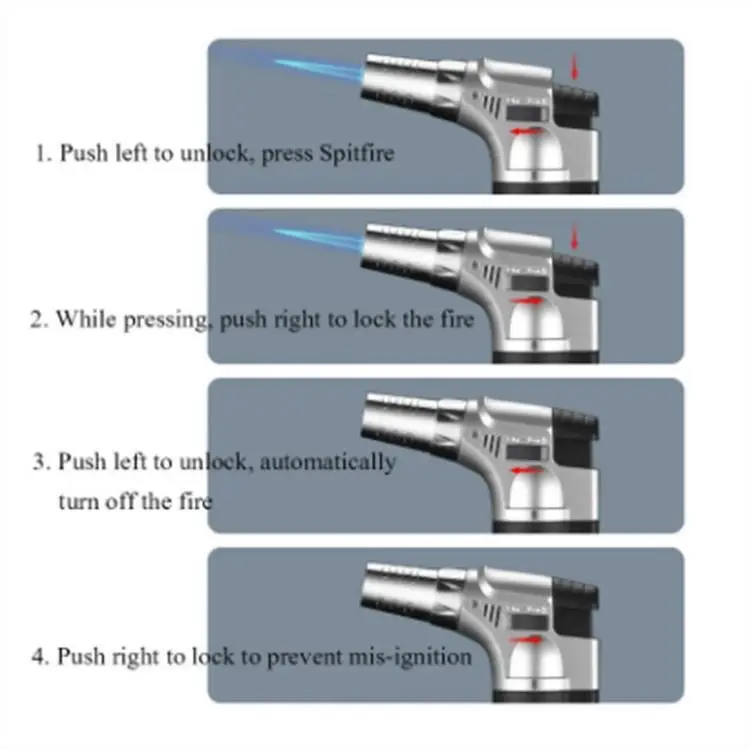 1. Push left to unlock, press Spitfire

2. While pressing, push right to lock the fire

3. Push left to unlock, automatically turn off the fire

4. Push right to lock to prevent mis-ignition