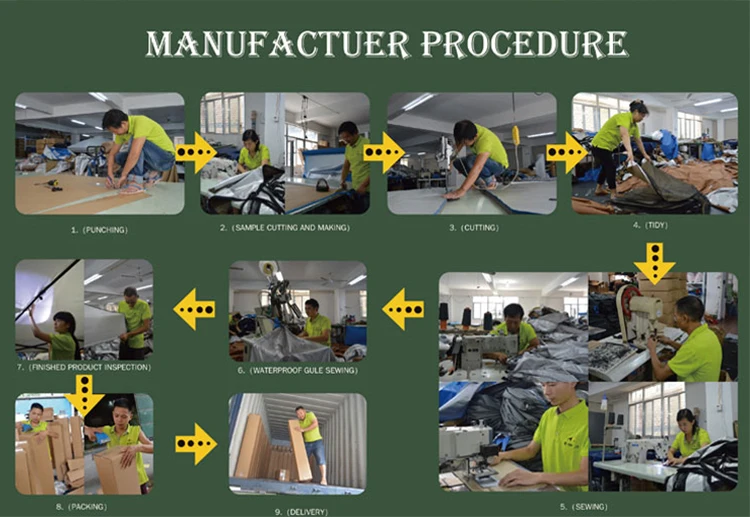 MANUFACTUER PROCEDURE

1. (PUNCHING)

2. (SAMPLE CUTTING AND MAKING)

3. (CUTTING)

4. (TIDY)

5. (SEWING)

6. (WATERPROOF GULE SEWING)

7. (FINISHED PRODUCT INSPECTION)

8. (PACKING)

9. (DELIVERY)