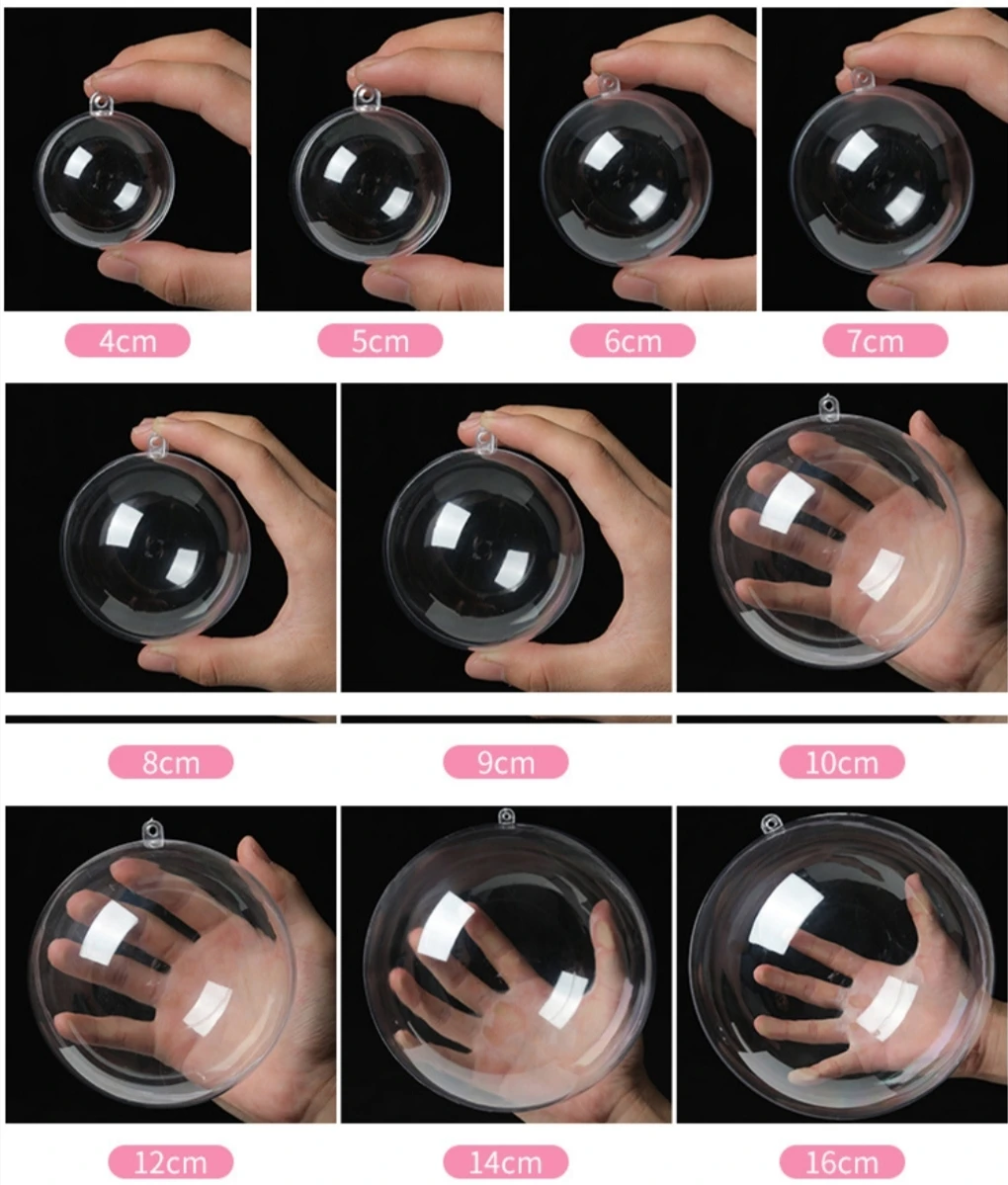 4cm

5cm

6cm

7cm

8cm

9cm

10cm

12cm

14cm

16cm