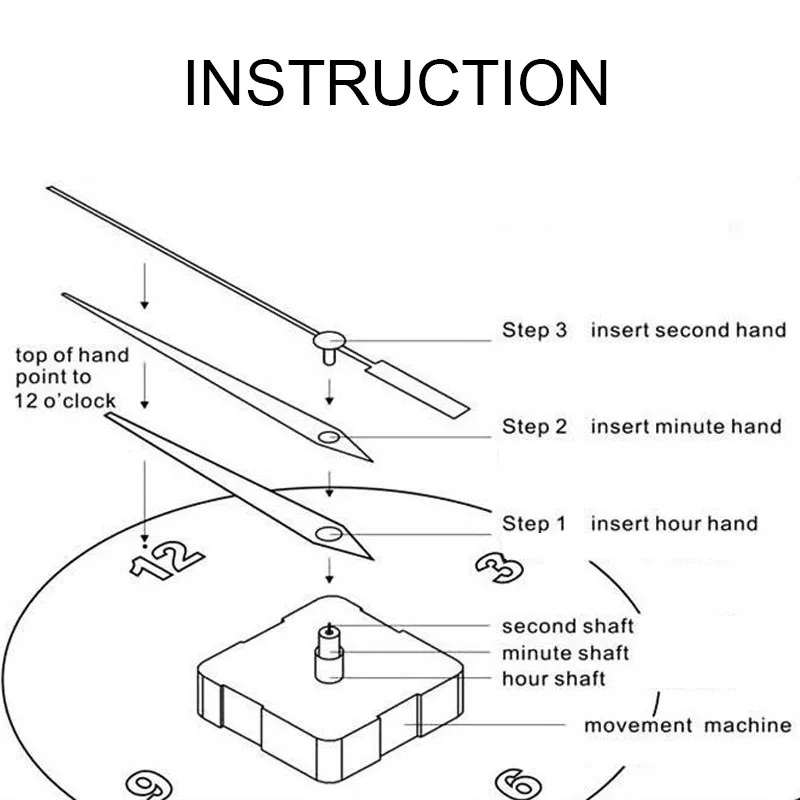 INSTRUCTION

top of hand point to 12 o'clock

Step 3 insert second hand

Step 2 insert minute hand

Step 1 insert hour hand

12

3

second shaft

minute shaft

hour shaft

movement machine

9

6