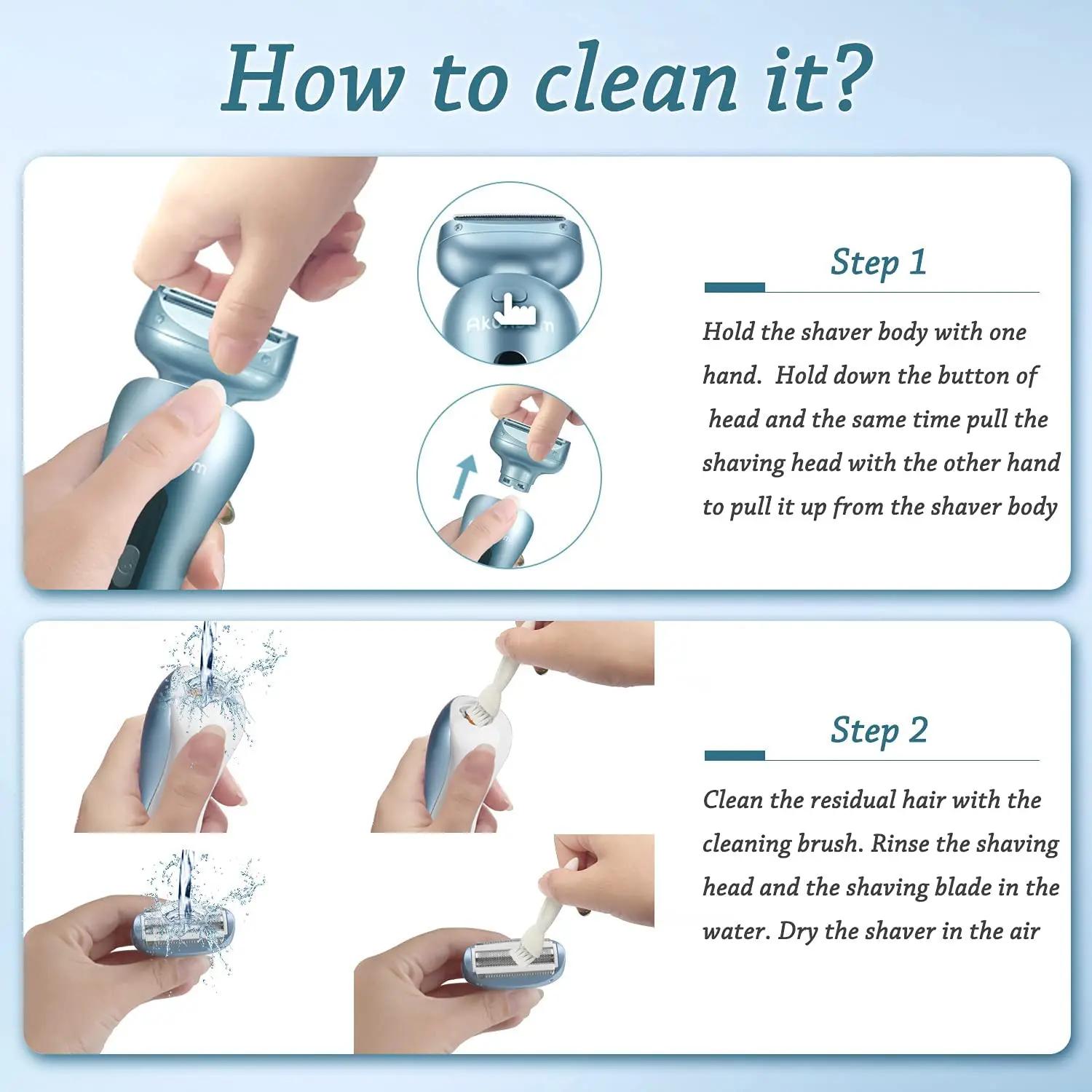 How to clean it?

Step 1

Hold the shaver body with one hand. Hold down the button of head and the same time pull the shaving head with the other hand to pull it up from the shaver body

Step 2

Clean the residual hair with the cleaning brush. Rinse the shaving head and the shaving blade in the water. Dry the shaver in the air