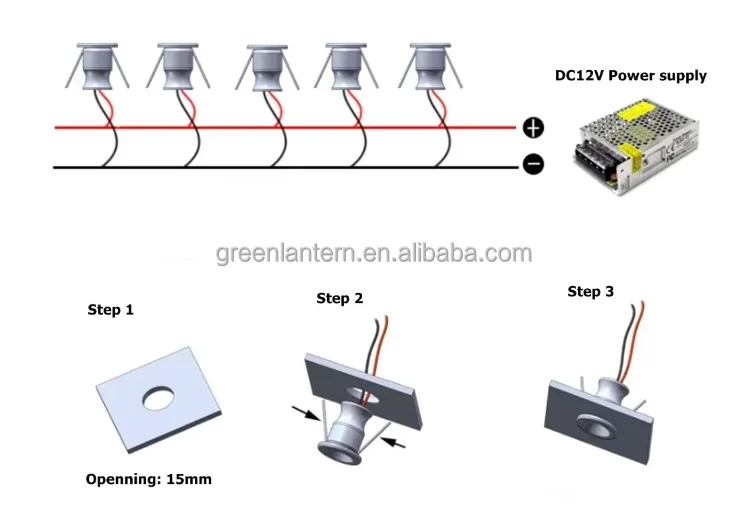 DC12V Power supply

+

−

greenlantern.en.alibaba.com

Step 1

Step 2

Step 3

Openning: 15mm