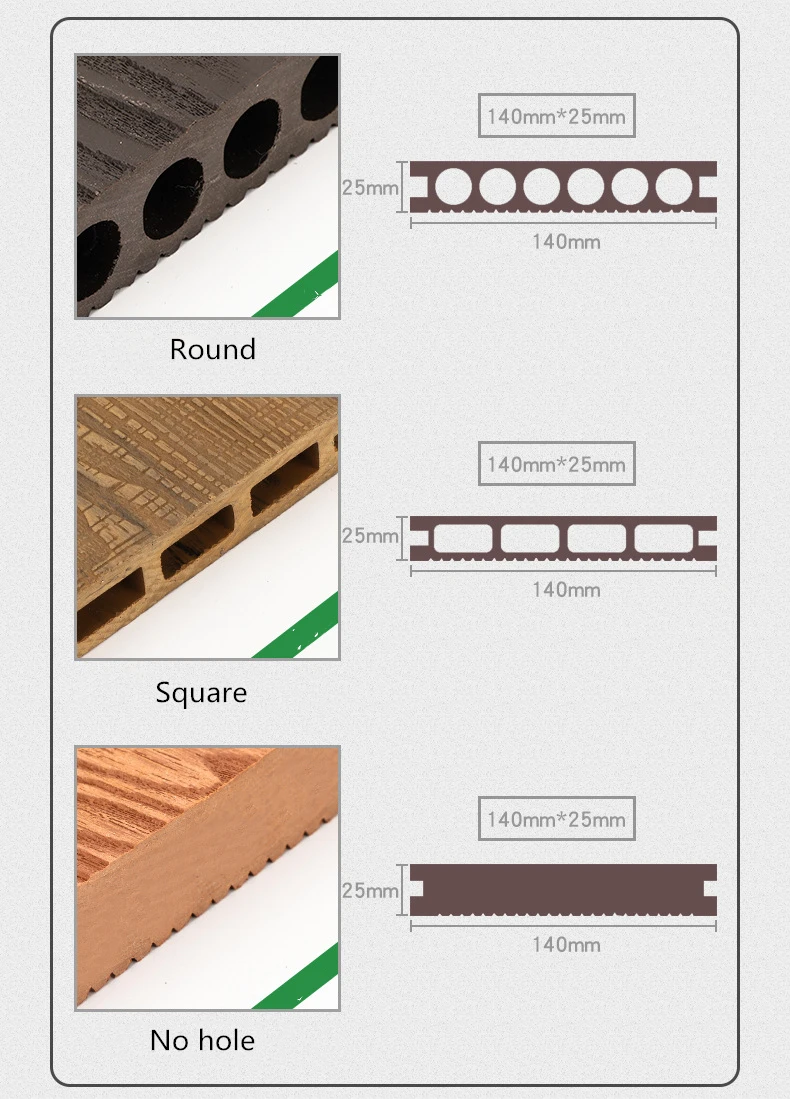 140mm*25mm

25mm

140mm

Round

140mm*25mm

25mm

140mm

Square

140mm*25mm

25mm

140mm

No hole