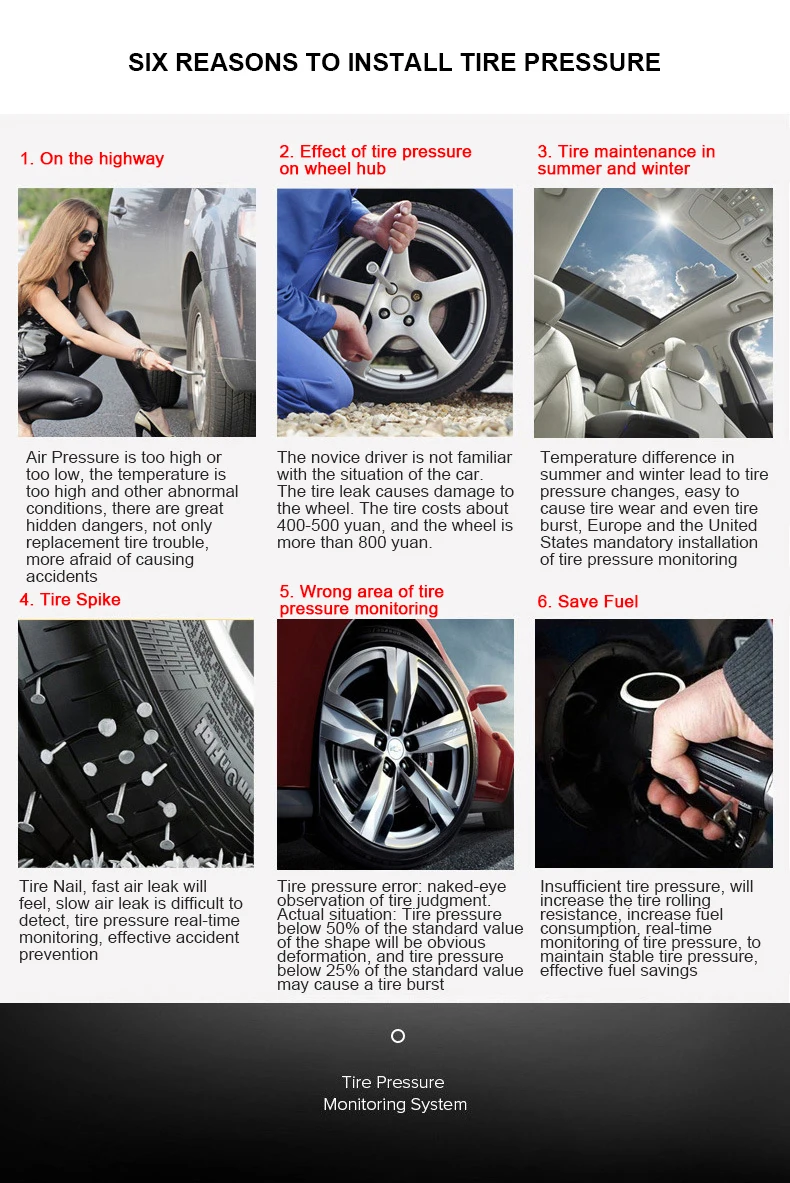 SIX REASONS TO INSTALL TIRE PRESSURE

1. On the highway

Air Pressure is too high or too low, the temperature is too high and other abnormal conditions, there are great hidden dangers, not only replacement tire trouble, more afraid of causing accidents

2. Effect of tire pressure on wheel hub

The novice driver is not familiar with the situation of the car. The tire leak causes damage to the wheel. The tire costs about 400-500 yuan, and the wheel is more than 800 yuan.

3. Tire maintenance in summer and winter

Temperature difference in summer and winter lead to tire pressure changes, easy to cause tire wear and even tire burst, Europe and the United States mandatory installation of tire pressure monitoring

4. Tire Spike

Tire Nail, fast air leak will feel, slow air leak is difficult to detect, tire pressure real-time monitoring, effective accident prevention

5. Wrong area of tire pressure monitoring

Tire pressure error: naked-eye observation of tire judgment. Actual situation: Tire pressure below 50% of the standard value of the shape will be obvious deformation, and tire pressure below 25% of the standard value may cause a tire burst

6. Save Fuel

Insufficient tire pressure, will increase the tire rolling resistance, increase fuel consumption, real-time monitoring of tire pressure, to maintain stable tire pressure, effective fuel savings

Tire Pressure
Monitoring System