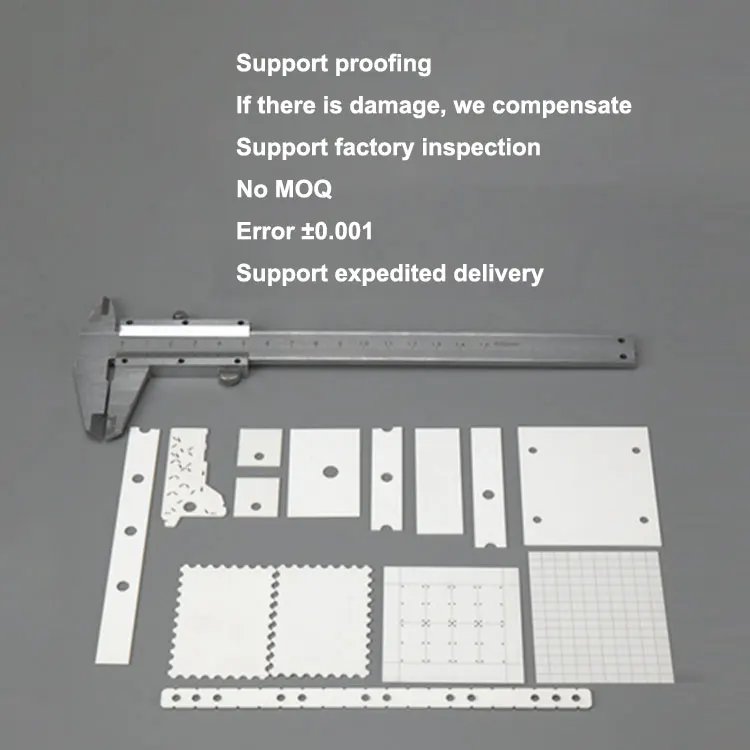 Support proofing

If there is damage, we compensate

Support factory inspection

No MOQ

Error ±0.001

Support expedited delivery